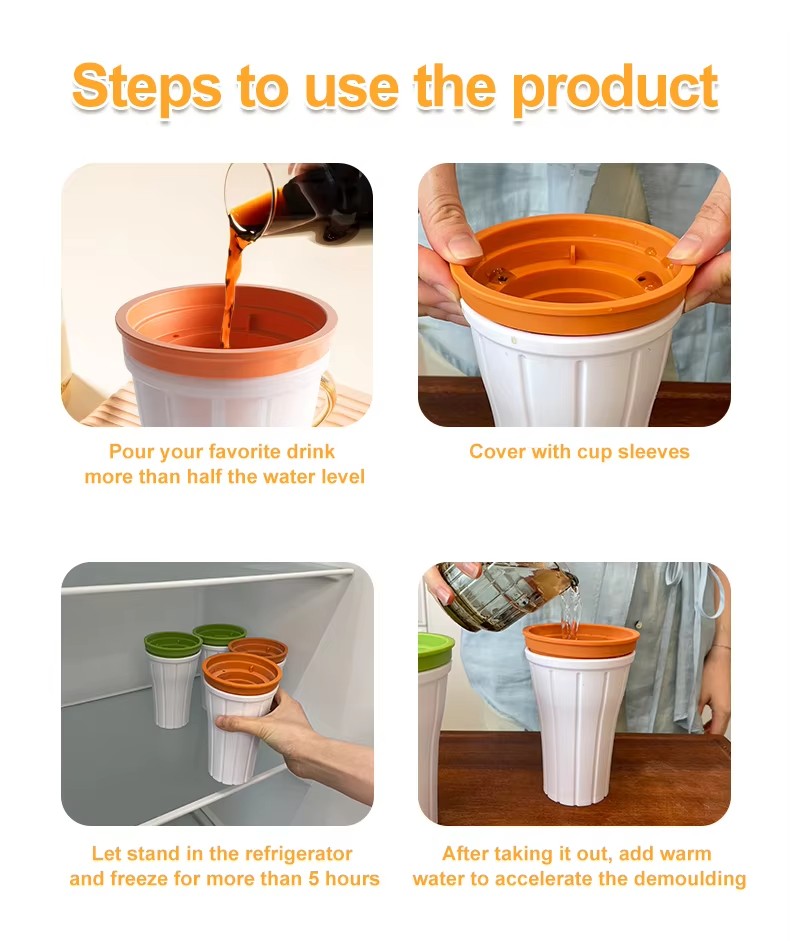 Steps to use the product

Pour your favorite drink more than half the water level

Cover with cup sleeves

Let stand in the refrigerator and freeze for more than 5 hours

After taking it out, add warm water to accelerate the demoulding