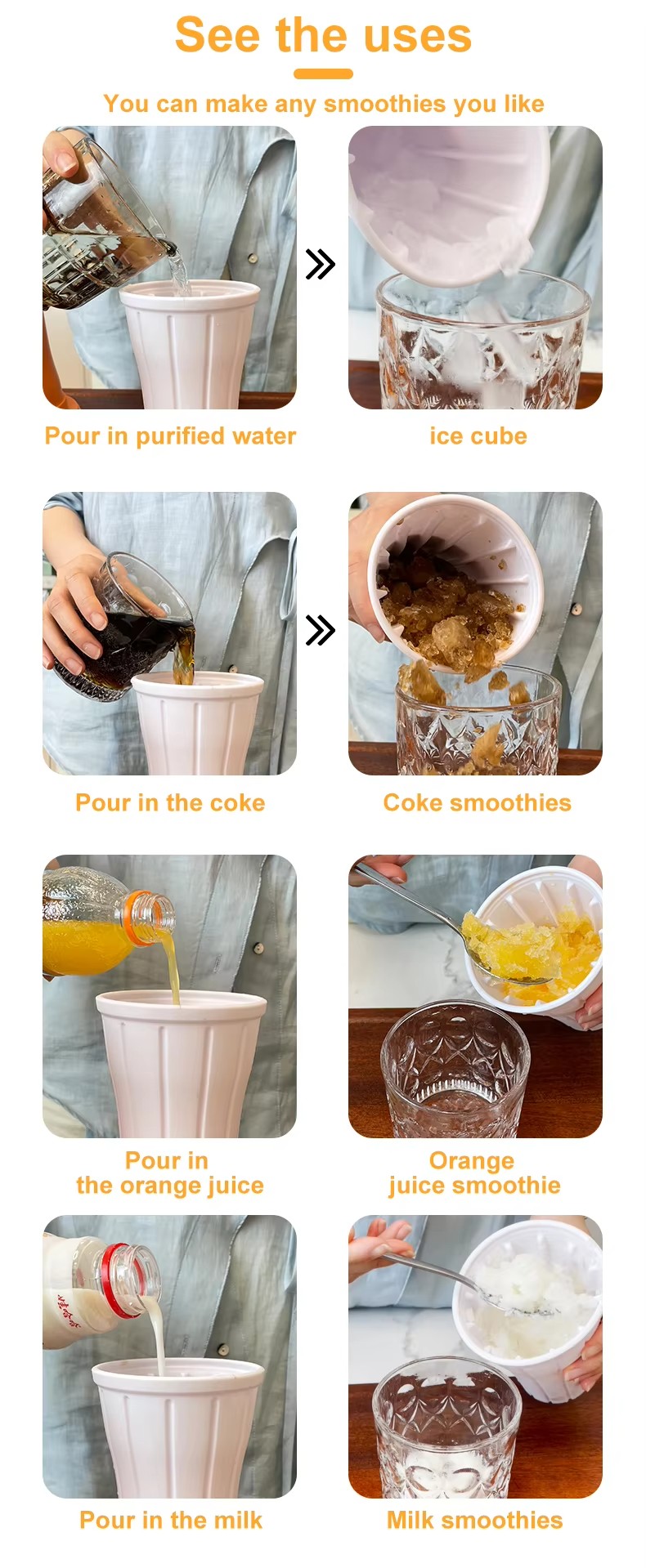 See the uses

You can make any smoothies you like

Pour in purified water

ice cube

Pour in the coke

Coke smoothies

Pour in the orange juice

Orange juice smoothie

Pour in the milk

Milk smoothies