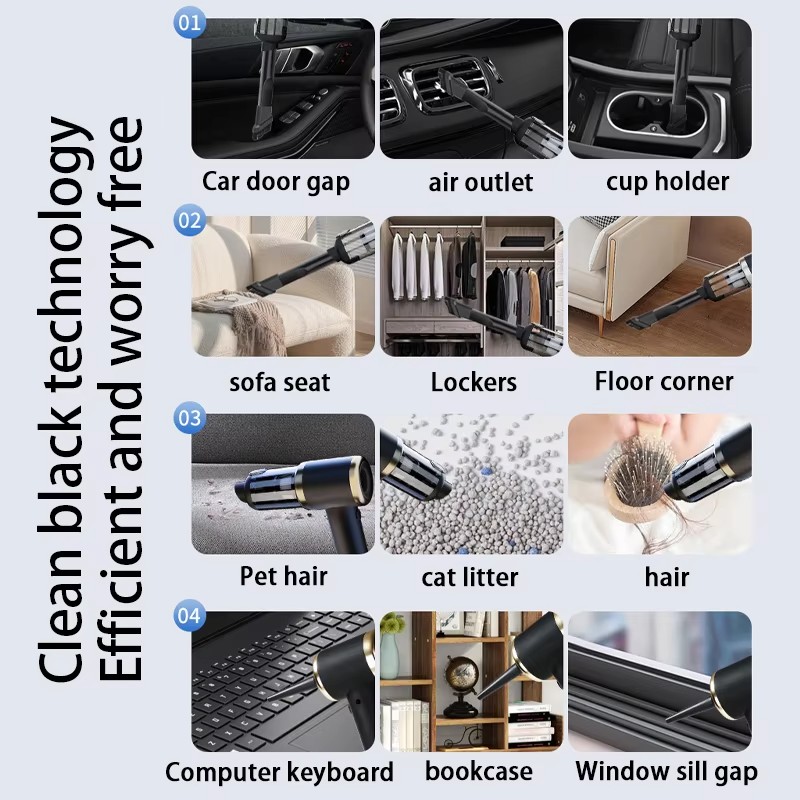 Clean black technology
Efficient and worry free

01
Car door gap
air outlet
cup holder

02
sofa seat
Lockers
Floor corner

03
Pet hair
cat litter
hair

04
Computer keyboard
bookcase
Window sill gap