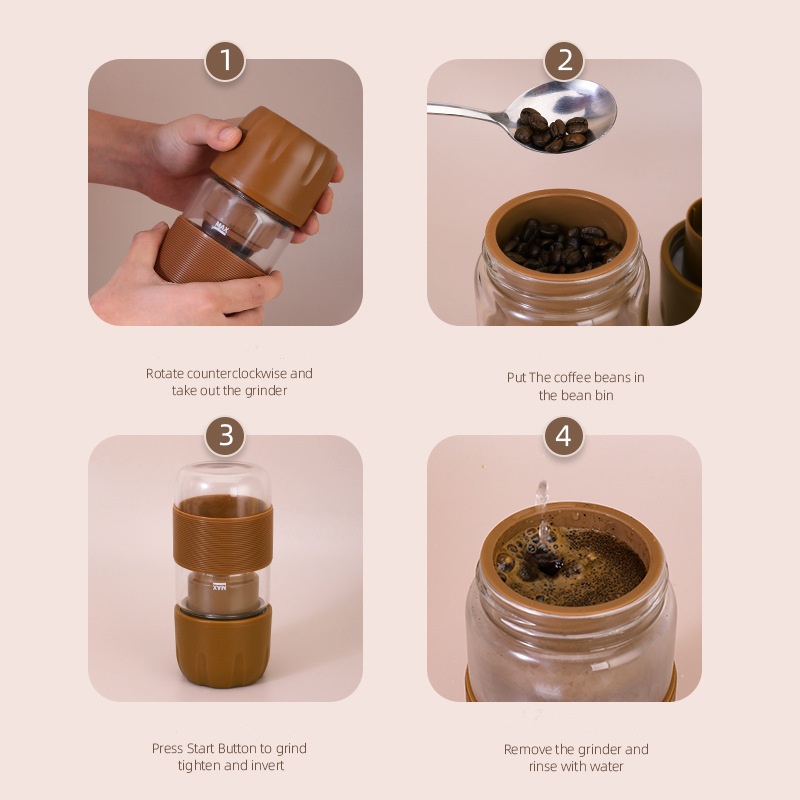 1

MAX

Rotate counterclockwise and take out the grinder

2

Put The coffee beans in the bean bin

3

MAX

Press Start Button to grind tighten and invert

4

Remove the grinder and rinse with water