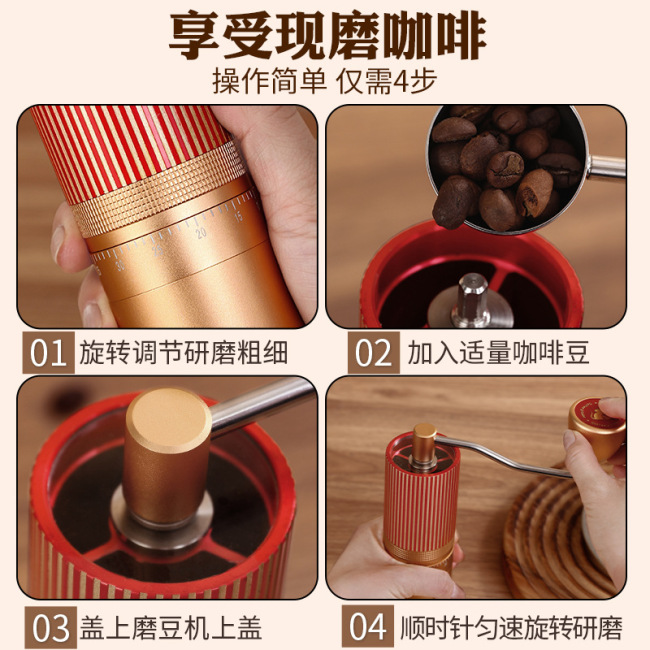 享受现磨咖啡
操作简单 仅需4步

15
20
25
30

01 旋转调节研磨粗细

02 加入适量咖啡豆

03 盖上磨豆机上盖

04 顺时针匀速旋转研磨