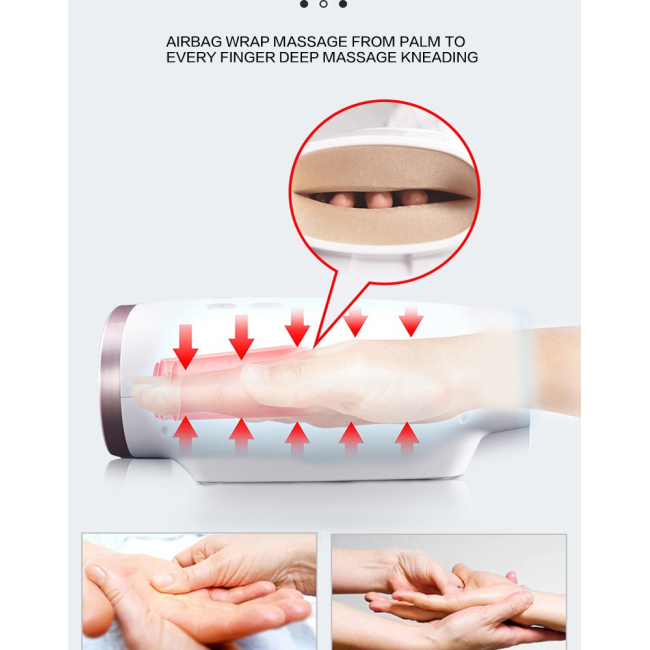 AIRBAG WRAP MASSAGE FROM PALM TO EVERY FINGER DEEP MASSAGE KNEADING