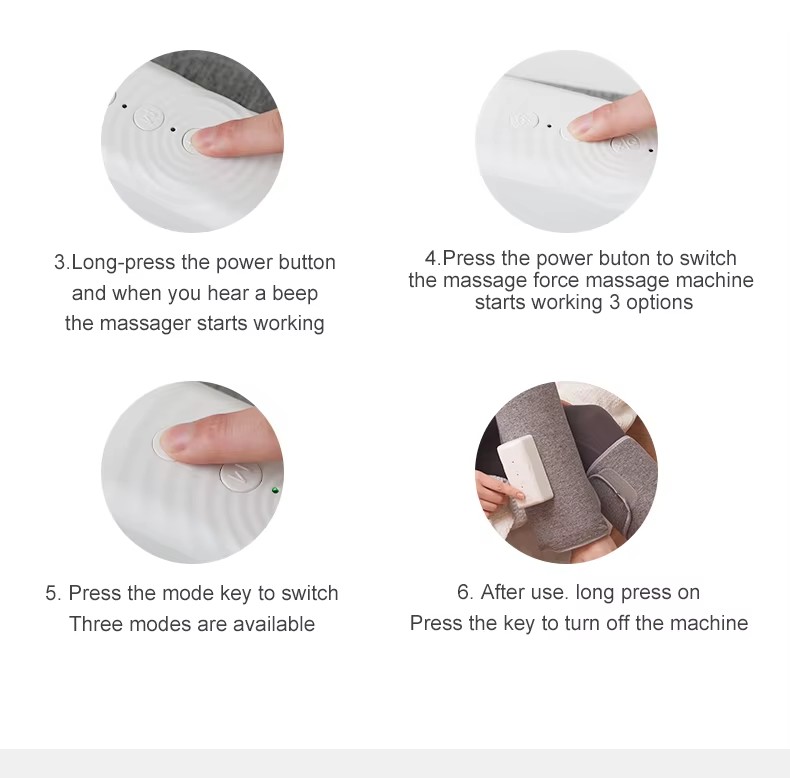 3.Long-press the power button and when you hear a beep the massager starts working

4.Press the power buton to switch the massage force massage machine starts working 3 options

5. Press the mode key to switch Three modes are available

6. After use. long press on Press the key to turn off the machine