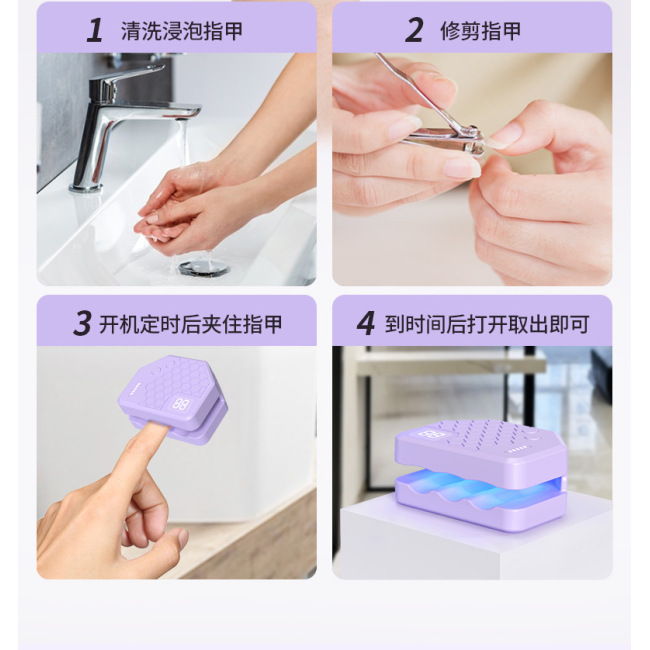 1 清洗浸泡指甲

2 修剪指甲

3 开机定时后夹住指甲

4 到时间后打开取出即可