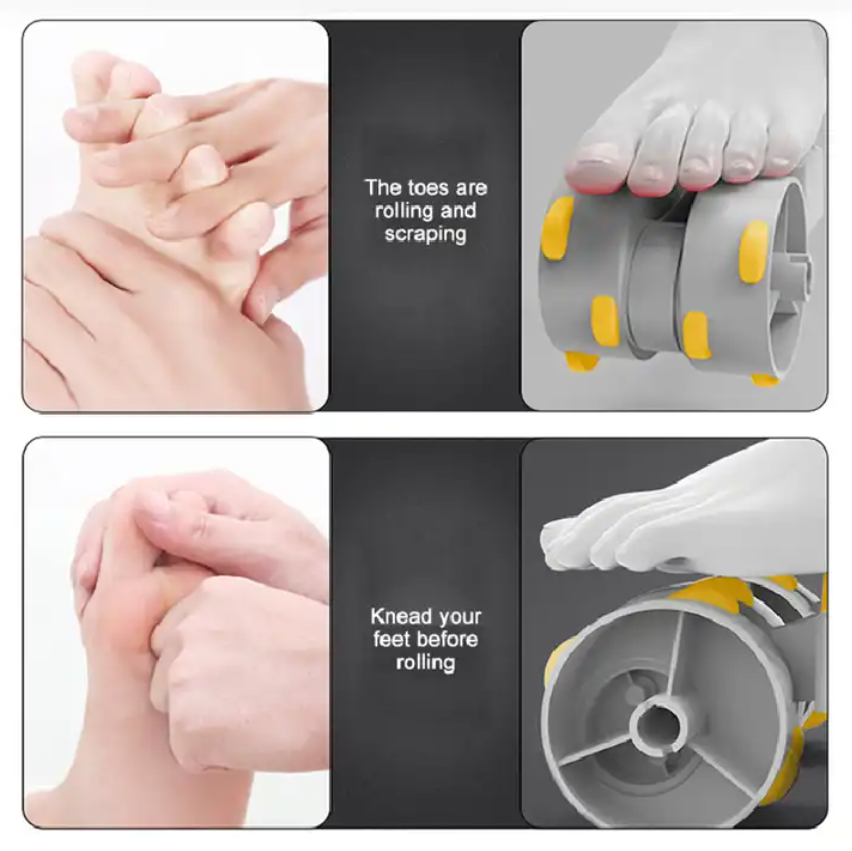 The toes are rolling and scraping

Knead your feet before rolling