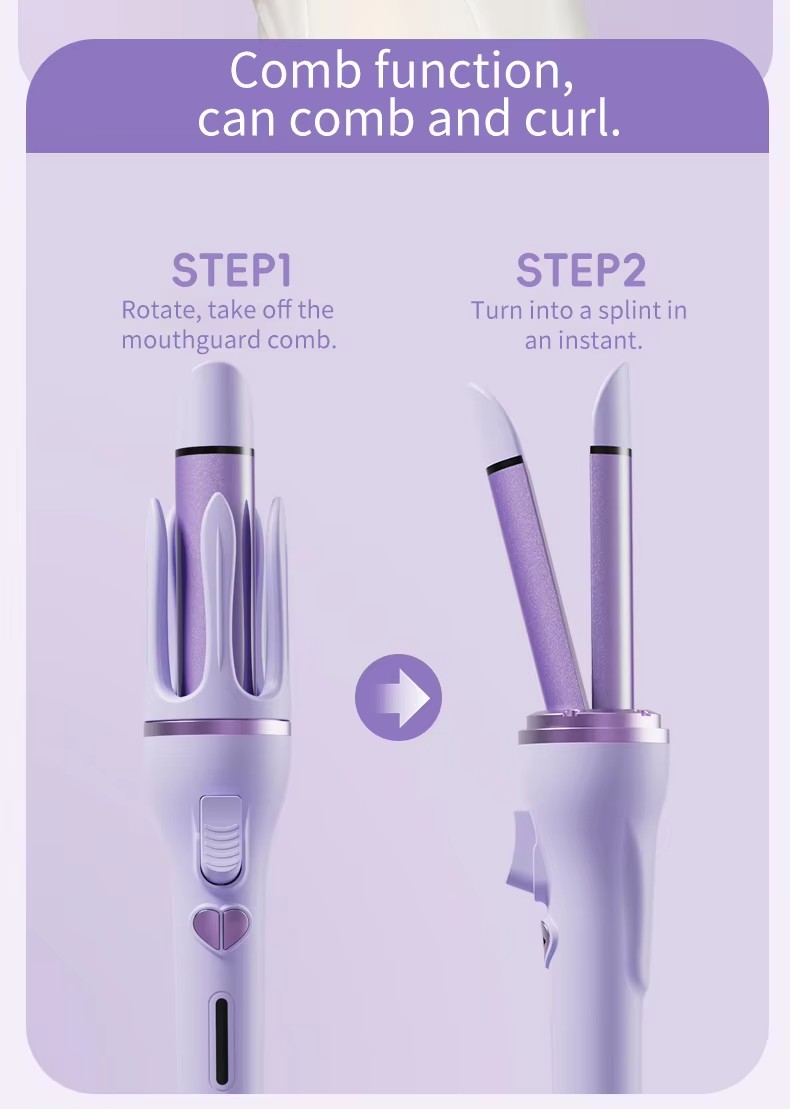 Comb function, can comb and curl.

STEP1
Rotate, take off the mouthguard comb.

STEP2
Turn into a splint in an instant.