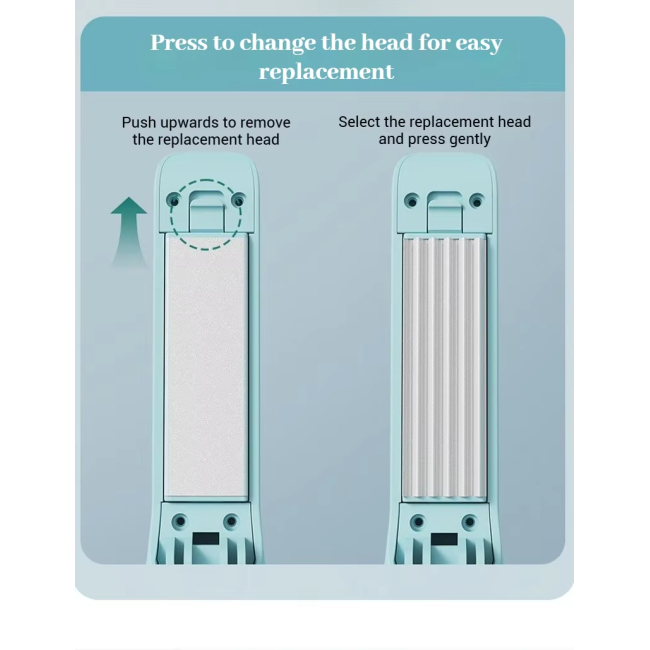 Press to change the head for easy replacement

Push upwards to remove the replacement head

Select the replacement head and press gently