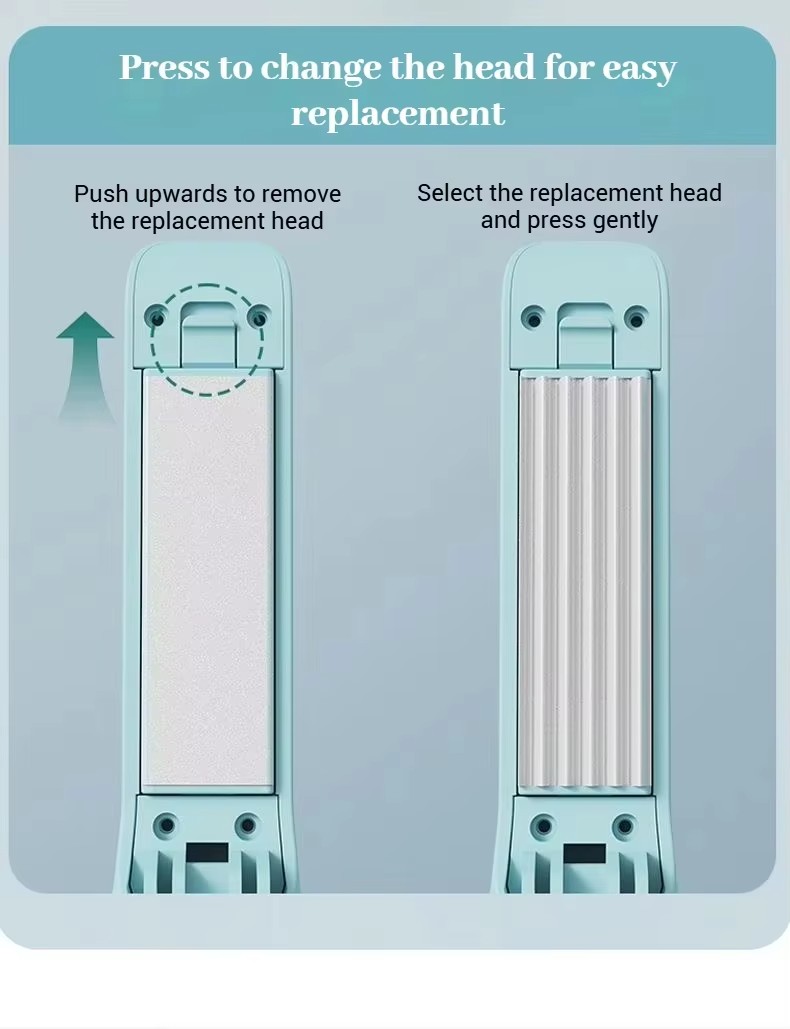 Press to change the head for easy replacement

Push upwards to remove the replacement head

Select the replacement head and press gently