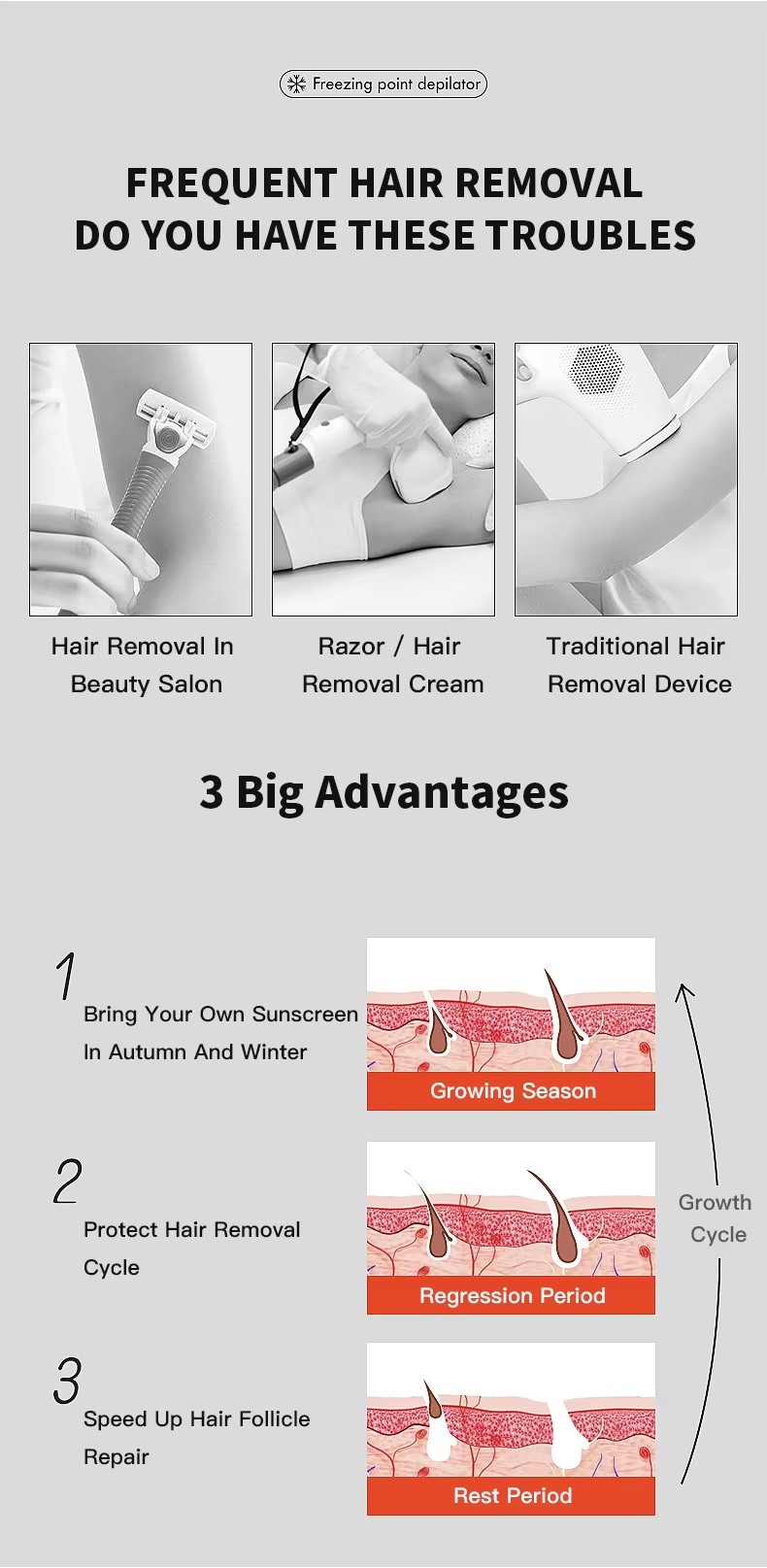 Freezing point depilator

FREQUENT HAIR REMOVAL
DO YOU HAVE THESE TROUBLES

Hair Removal In Beauty Salon

Razor / Hair Removal Cream

Traditional Hair Removal Device

3 Big Advantages

1
Bring Your Own Sunscreen In Autumn And Winter

Growing Season

2
Protect Hair Removal Cycle

Regression Period

3
Speed Up Hair Follicle Repair

Rest Period

Growth Cycle