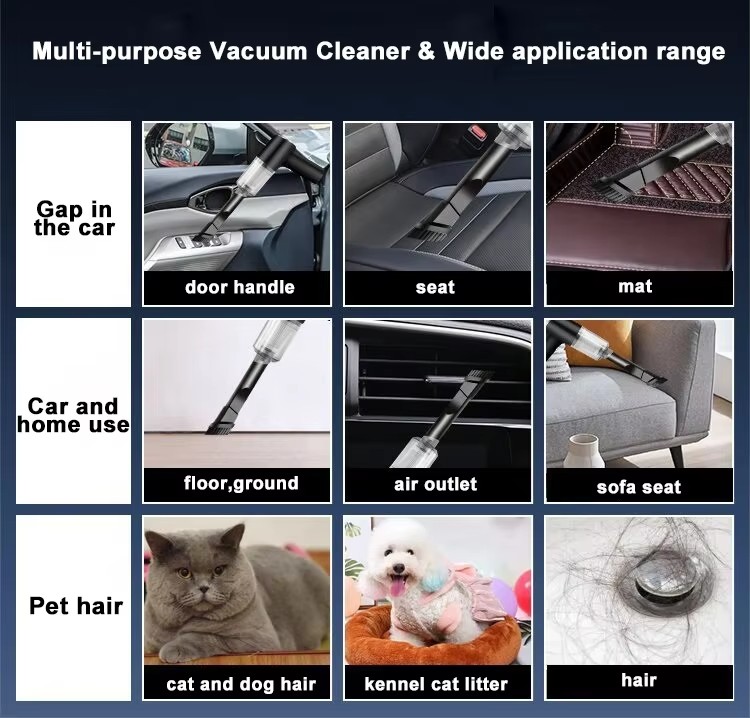 Multi-purpose Vacuum Cleaner & Wide application range

Gap in the car

door handle

seat

mat

Car and home use

floor,ground

air outlet

sofa seat

Pet hair

cat and dog hair

kennel cat litter

hair