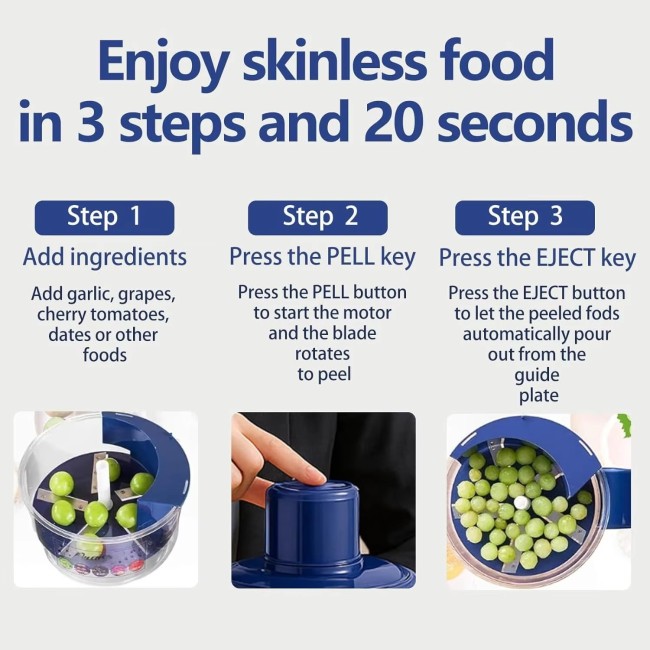 Enjoy skinless food in 3 steps and 20 seconds

Step 1

Add ingredients

Add garlic, grapes, cherry tomatoes, dates or other foods

Step 2

Press the PELL key

Press the PELL button to start the motor and the blade rotates to peel

Step 3

Press the EJECT key

Press the EJECT button to let the peeled fods automatically pour out from the guide plate