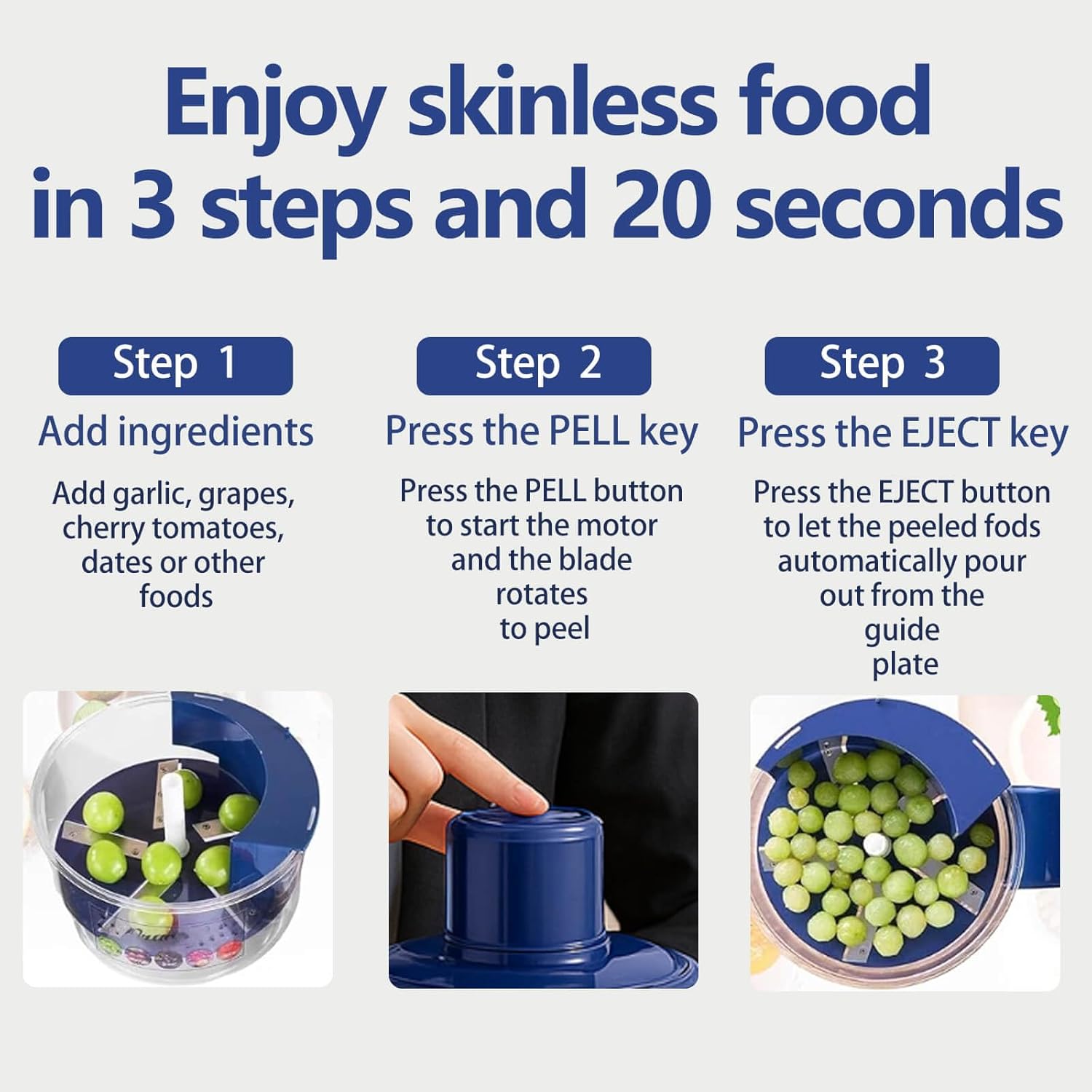 Enjoy skinless food in 3 steps and 20 seconds

Step 1

Add ingredients

Add garlic, grapes, cherry tomatoes, dates or other foods

Step 2

Press the PELL key

Press the PELL button to start the motor and the blade rotates to peel

Step 3

Press the EJECT key

Press the EJECT button to let the peeled fods automatically pour out from the guide plate