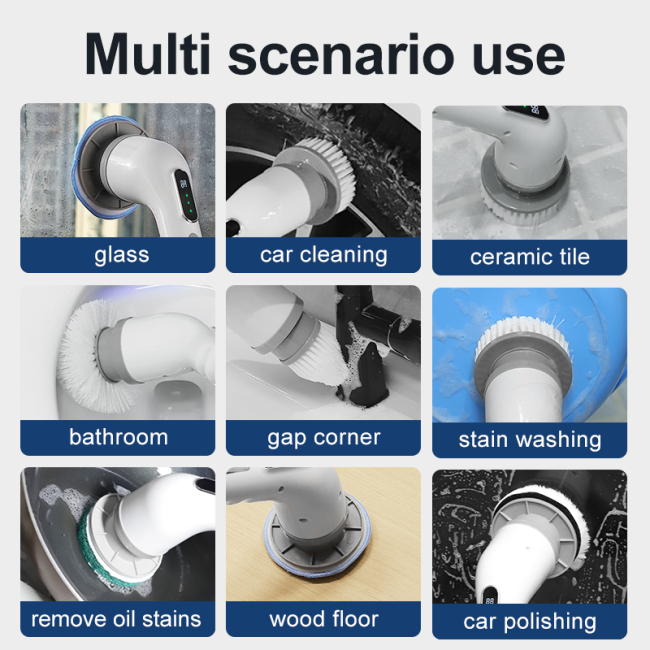 Multi scenario use

glass

car cleaning

ceramic tile

bathroom

gap corner

stain washing

remove oil stains

wood floor

car polishing