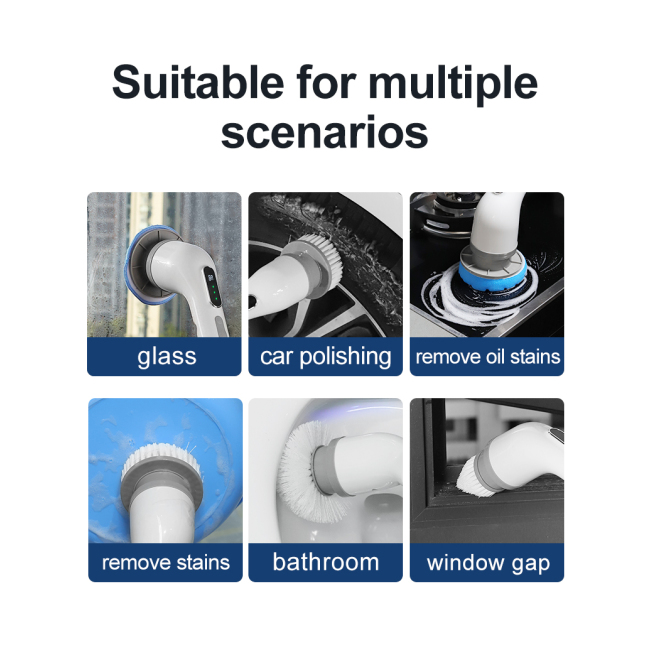 Suitable for multiple scenarios

glass

car polishing

remove oil stains

remove stains

bathroom

window gap