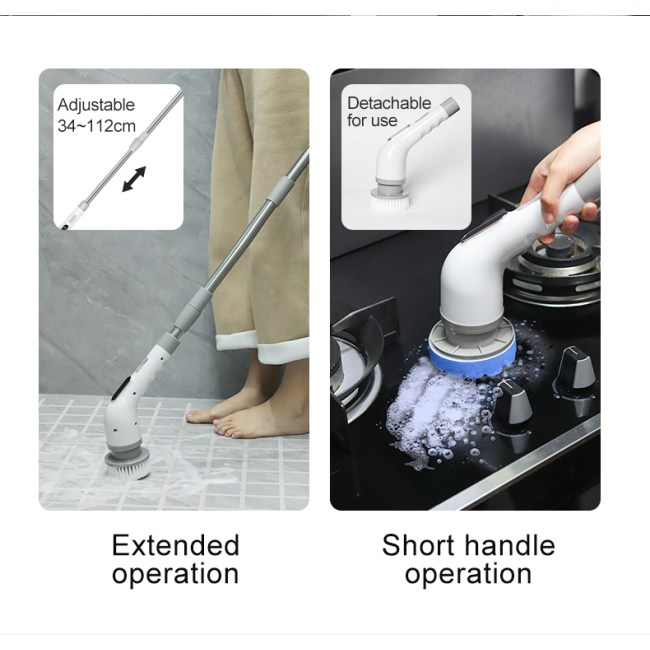 Adjustable
34~112cm

Extended operation

Detachable for use

Short handle operation