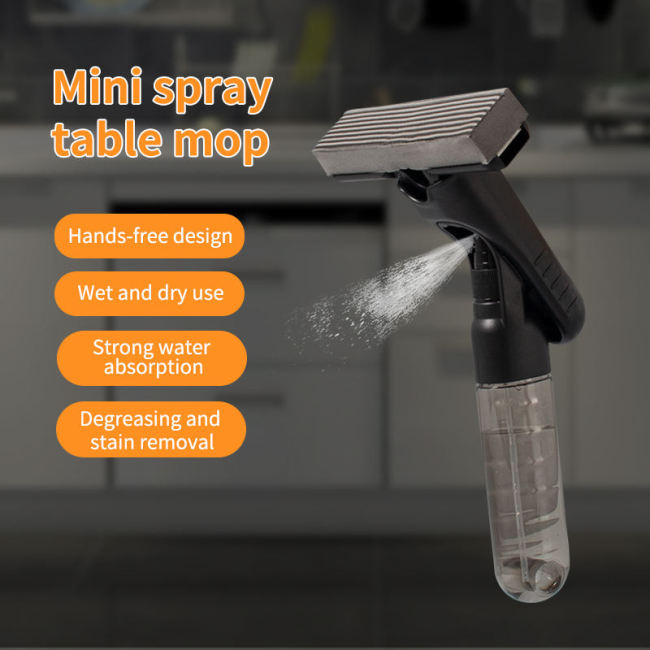 Mini spray table mop

Hands-free design

Wet and dry use

Strong water absorption

Degreasing and stain removal