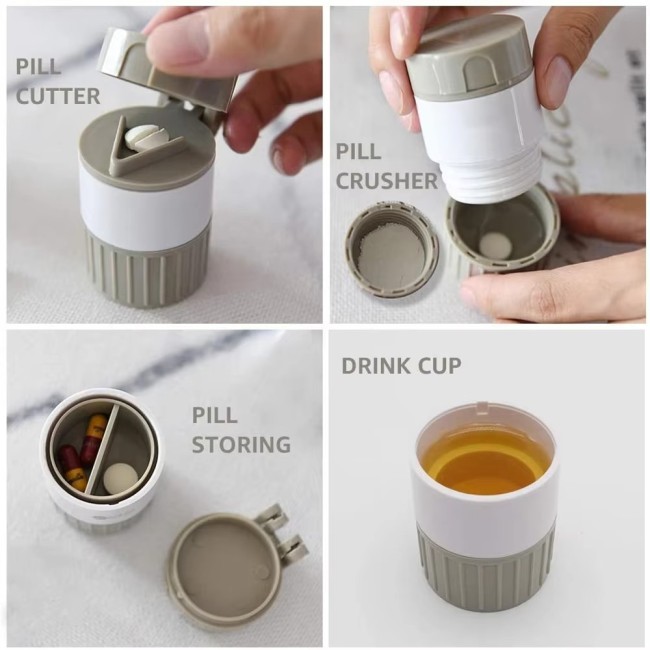 PILL CUTTER

PILL CRUSHER

PILL STORING

DRINK CUP