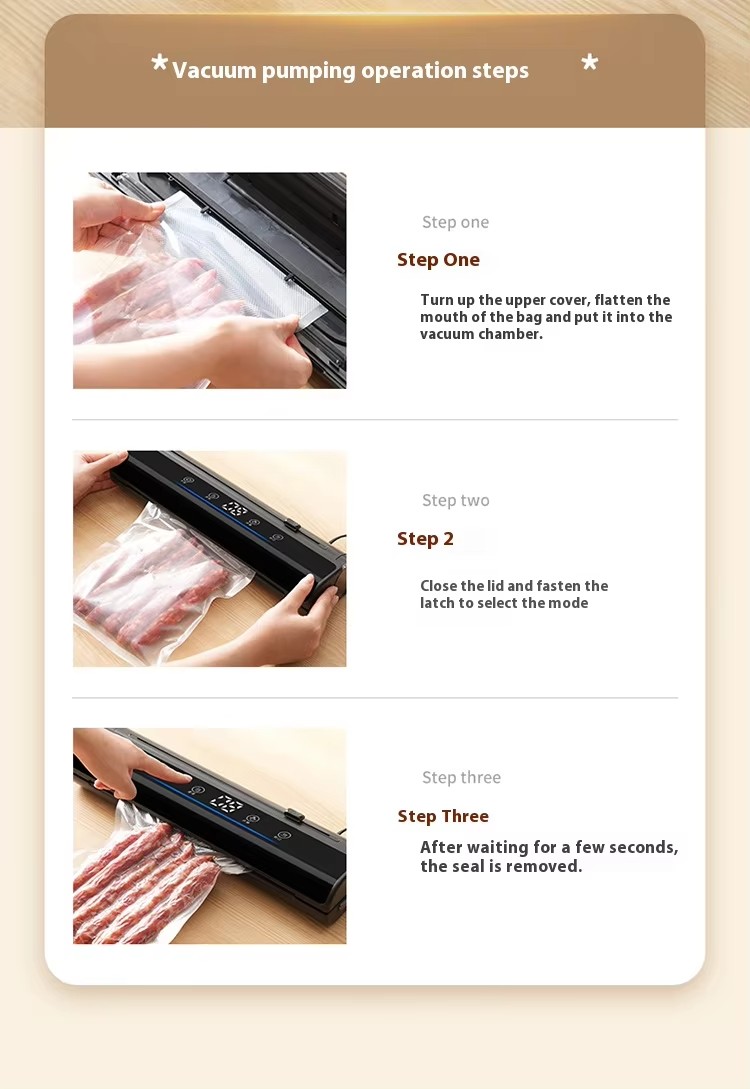 * Vacuum pumping operation steps *

Step one

Step One

Turn up the upper cover, flatten the mouth of the bag and put it into the vacuum chamber.

Step two

Step 2

Close the lid and fasten the latch to select the mode

Step three

Step Three

After waiting for a few seconds, the seal is removed.