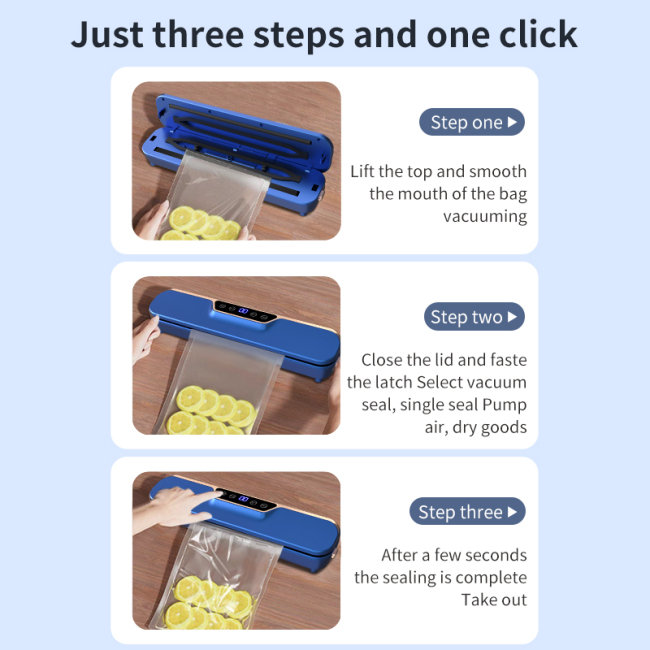 Just three steps and one click

Step one ▶

Lift the top and smooth the mouth of the bag vacuuming

Step two ▶

Close the lid and faste the latch Select vacuum seal, single seal Pump air, dry goods

Step three ▶

After a few seconds the sealing is complete Take out