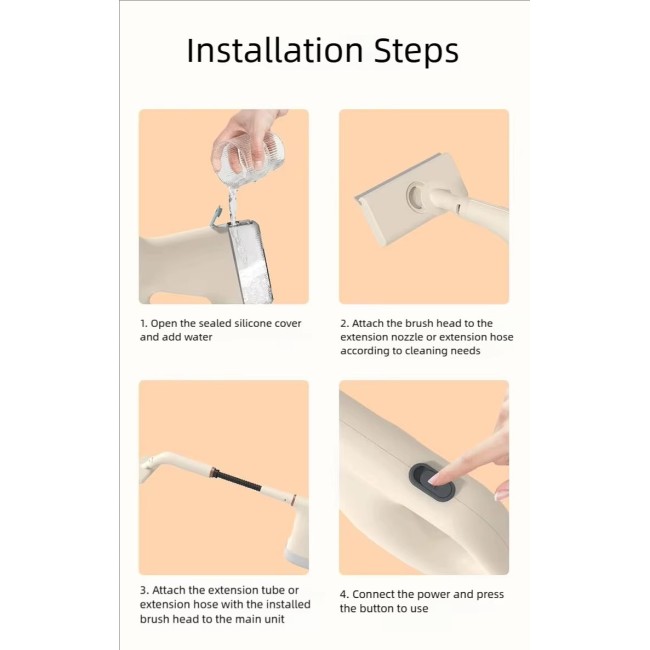 Installation Steps

1. Open the sealed silicone cover and add water

2. Attach the brush head to the extension nozzle or extension hose according to cleaning needs

3. Attach the extension tube or extension hose with the installed brush head to the main unit

4. Connect the power and press the button to use