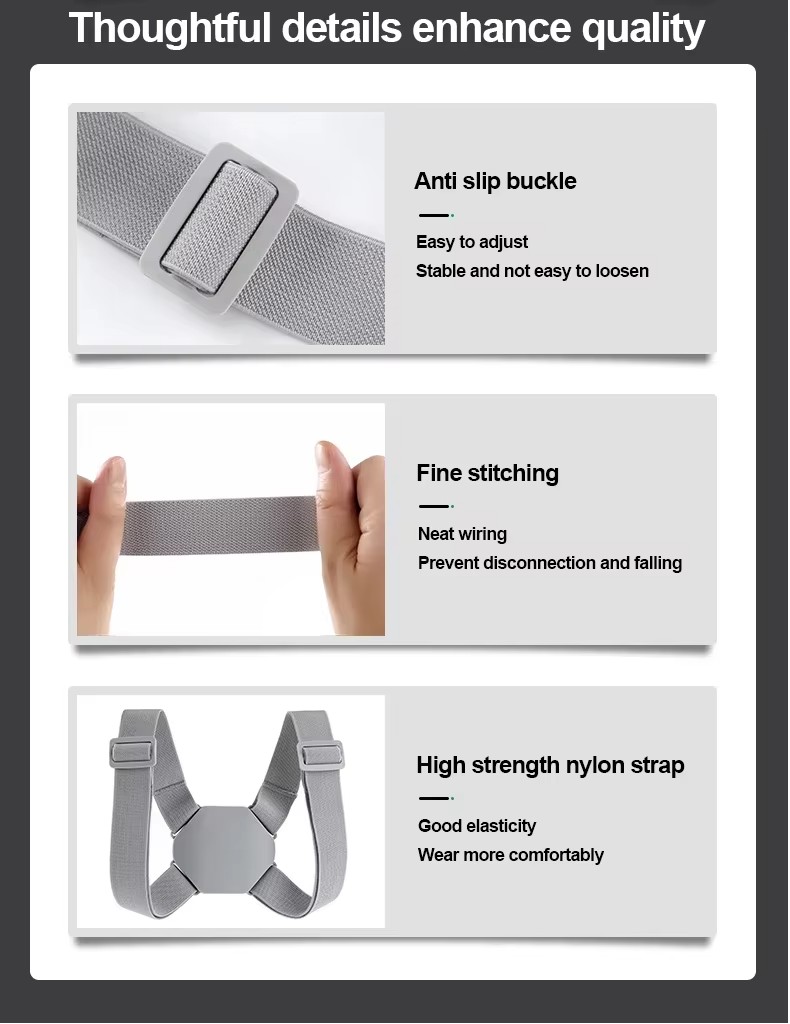 Thoughtful details enhance quality

Anti slip buckle

Easy to adjust
Stable and not easy to loosen

Fine stitching

Neat wiring
Prevent disconnection and falling

High strength nylon strap

Good elasticity
Wear more comfortably