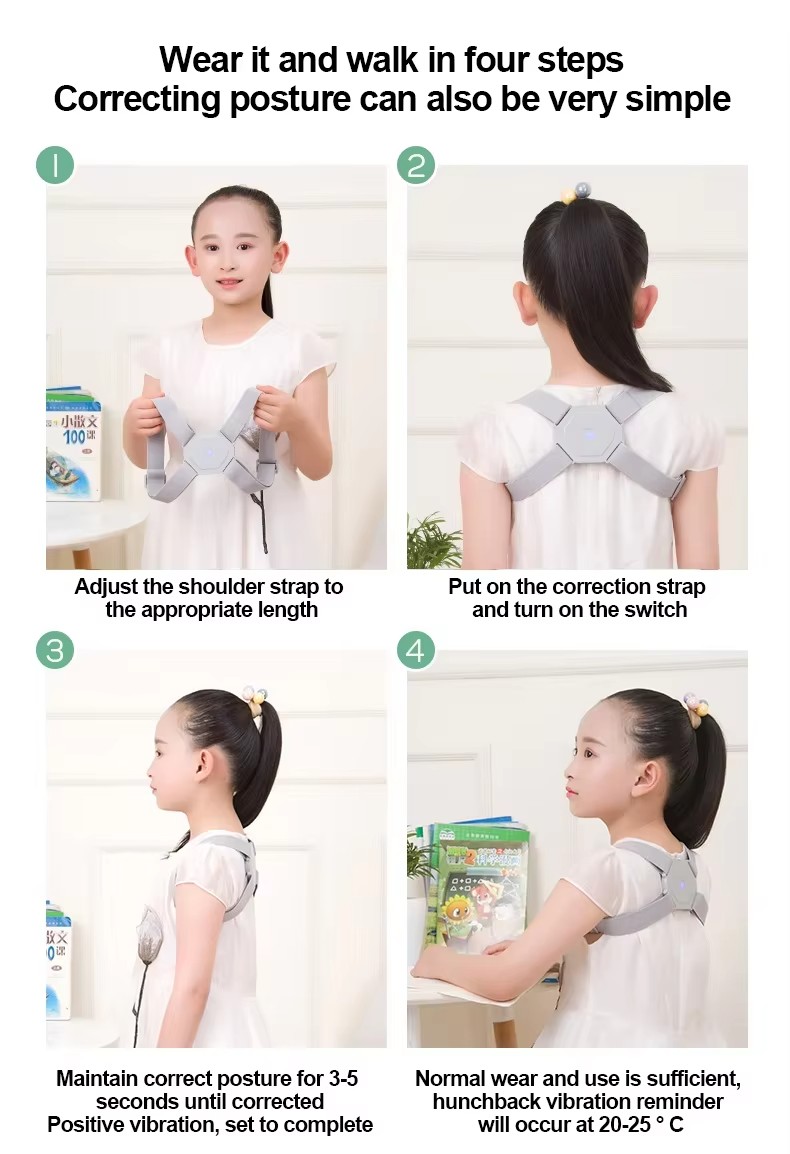 Wear it and walk in four steps
Correcting posture can also be very simple

1

小散文 100课

Adjust the shoulder strap to the appropriate length

2

Put on the correction strap and turn on the switch

3

散文 0课

Maintain correct posture for 3-5 seconds until corrected
Positive vibration, set to complete

4

Normal wear and use is sufficient, hunchback vibration reminder will occur at 20-25 ° C