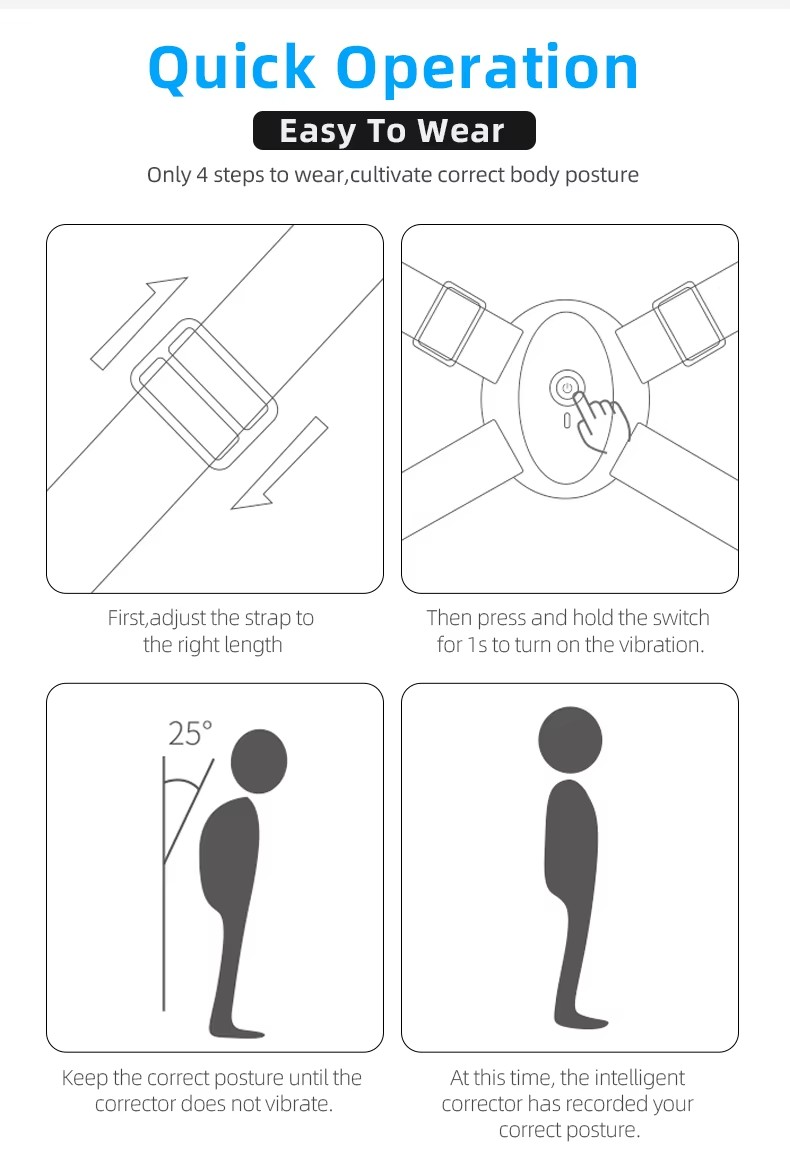 Quick Operation

Easy To Wear

Only 4 steps to wear,cultivate correct body posture

First,adjust the strap to the right length

Then press and hold the switch for 1s to turn on the vibration.

25°

Keep the correct posture until the corrector does not vibrate.

At this time, the intelligent corrector has recorded your correct posture.