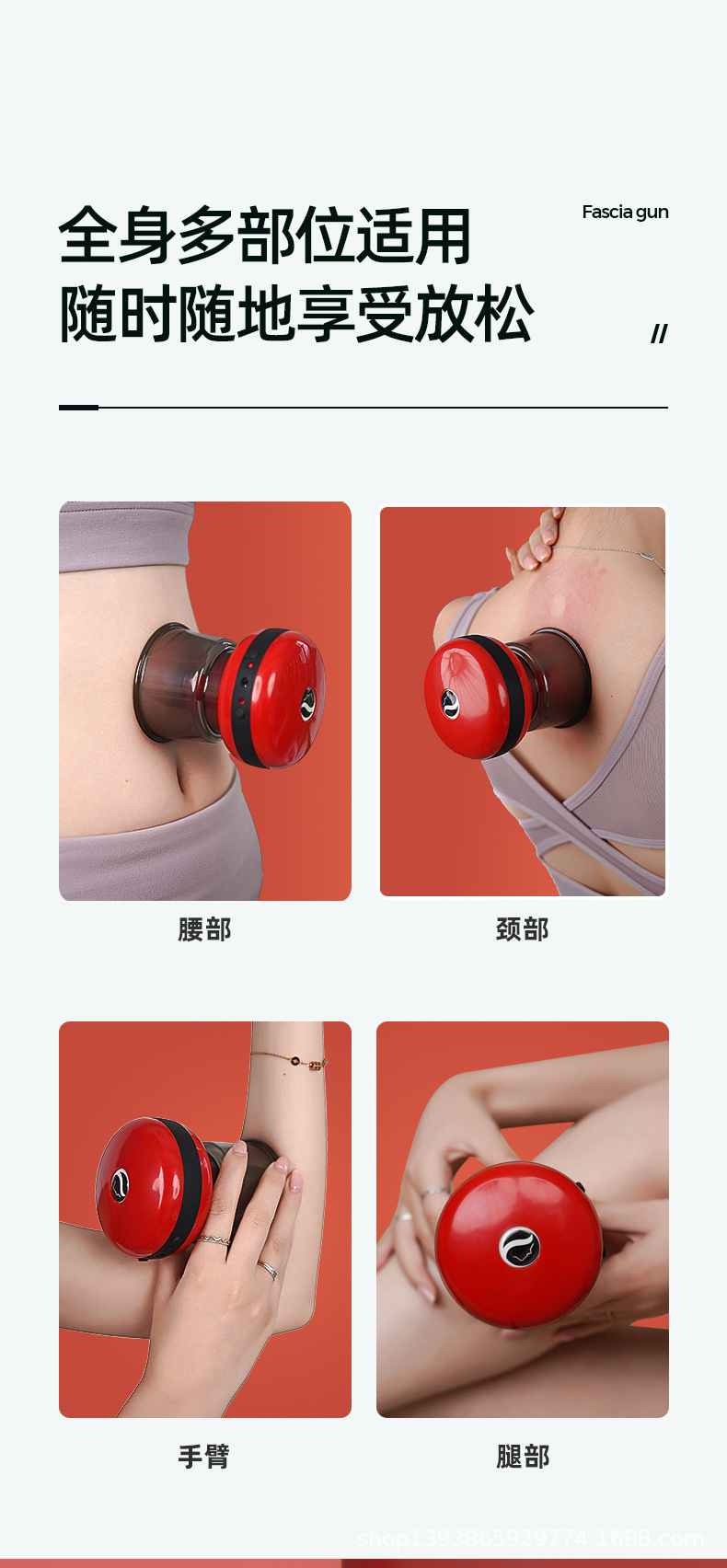 全身多部位适用
随时随地享受放松

Fascia gun

//

腰部

颈部

手臂

腿部

shop1393865929774.1688.com