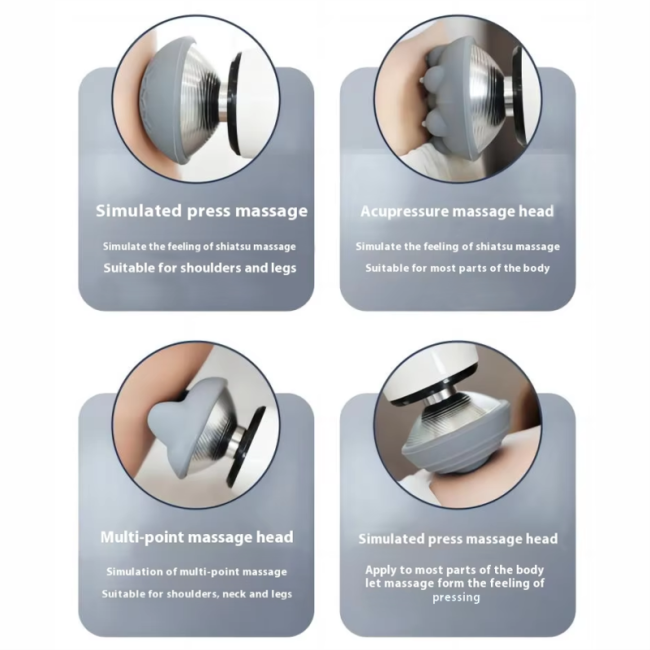 Simulated press massage

Simulate the feeling of shiatsu massage
Suitable for shoulders and legs

Acupressure massage head

Simulate the feeling of shiatsu massage
Suitable for most parts of the body

Multi-point massage head

Simulation of multi-point massage
Suitable for shoulders, neck and legs

Simulated press massage head

Apply to most parts of the body let massage form the feeling of pressing