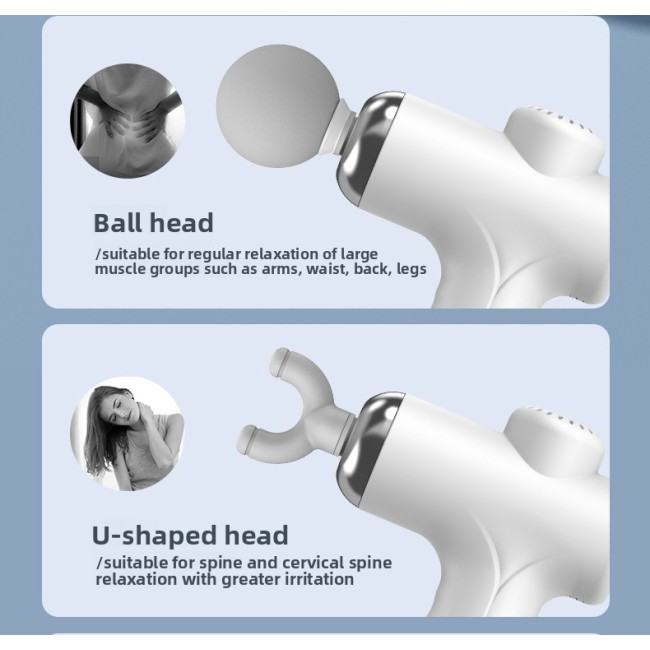 Ball head

/suitable for regular relaxation of large muscle groups such as arms, waist, back, legs

U-shaped head

/suitable for spine and cervical spine relaxation with greater irritation