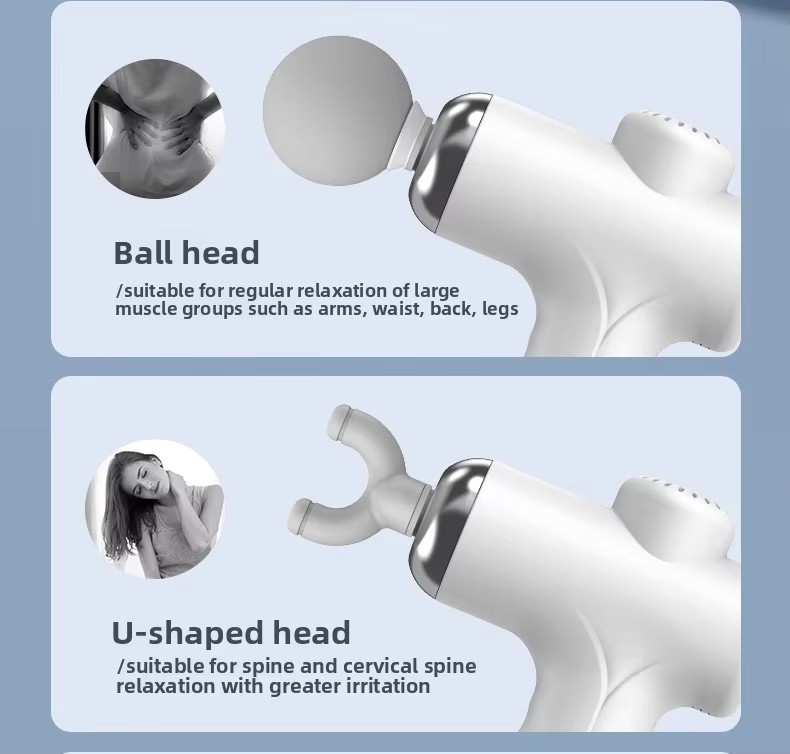 Ball head
/suitable for regular relaxation of large muscle groups such as arms, waist, back, legs

U-shaped head
/suitable for spine and cervical spine relaxation with greater irritation