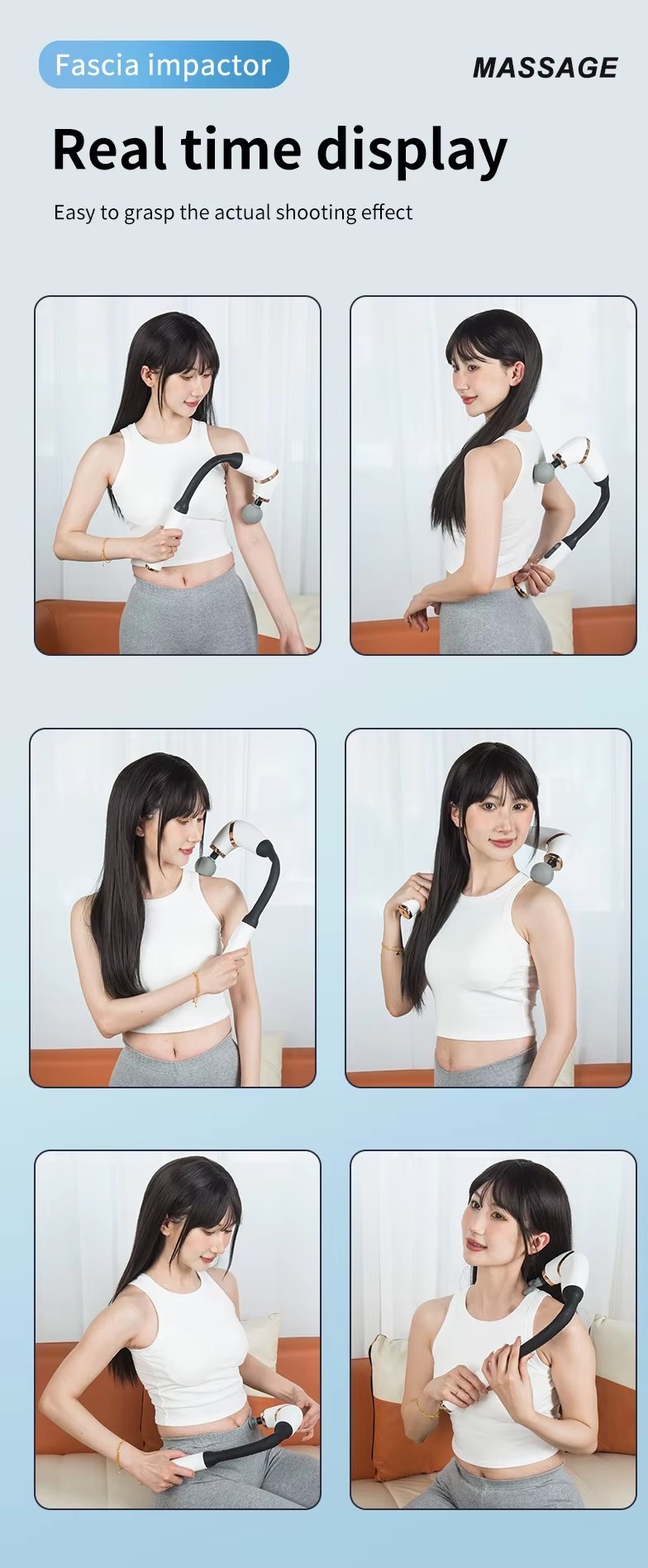 Fascia impactor

MASSAGE

Real time display

Easy to grasp the actual shooting effect