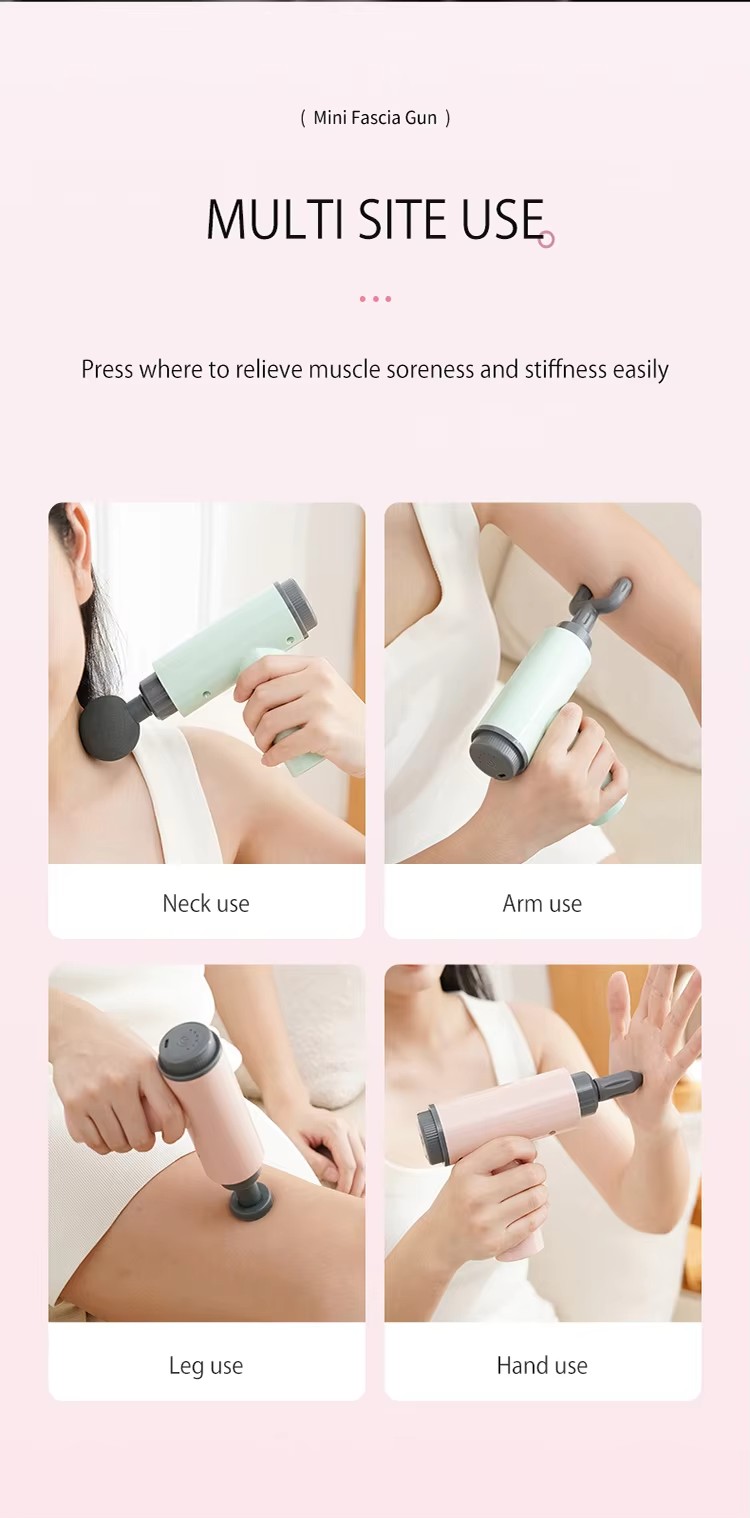 ( Mini Fascia Gun )

MULTI SITE USE

Press where to relieve muscle soreness and stiffness easily

Neck use

Arm use

Leg use

Hand use