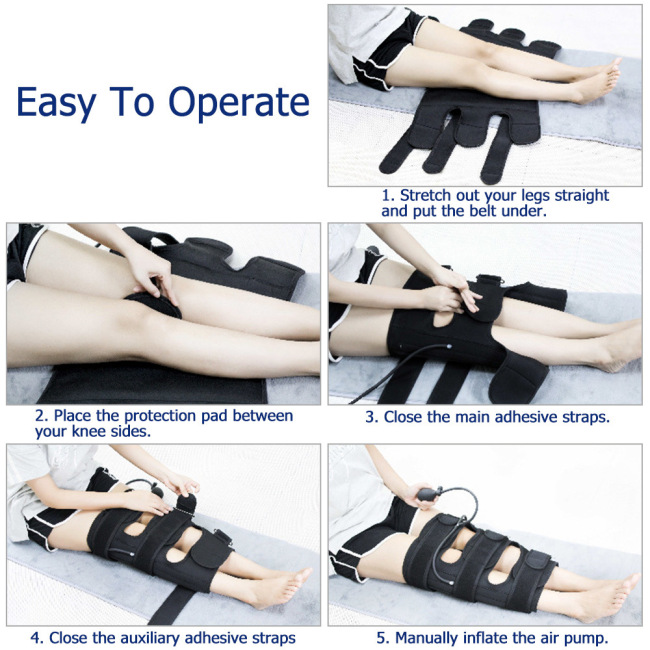 Easy To Operate

1. Stretch out your legs straight and put the belt under.

2. Place the protection pad between your knee sides.

3. Close the main adhesive straps.

4. Close the auxiliary adhesive straps

5. Manually inflate the air pump.