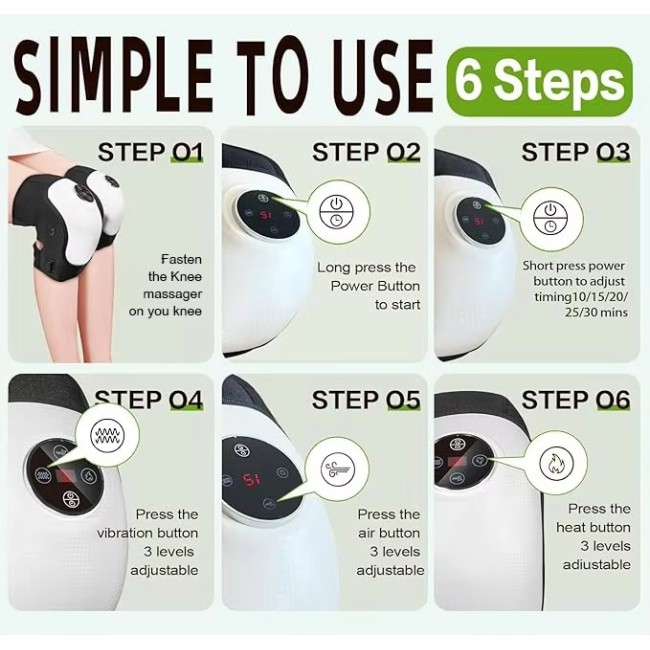 SIMPLE TO USE 6 Steps

STEP 01

Fasten the Knee massager on you knee

STEP 02

Long press the Power Button to start

STEP 03

Short press power button to adjust timing10/15/20/25/30 mins

STEP 04

Press the vibration button 3 levels adjustable

STEP 05

Press the air button 3 levels adjustable

STEP 06

Press the heat button 3 levels adjustable