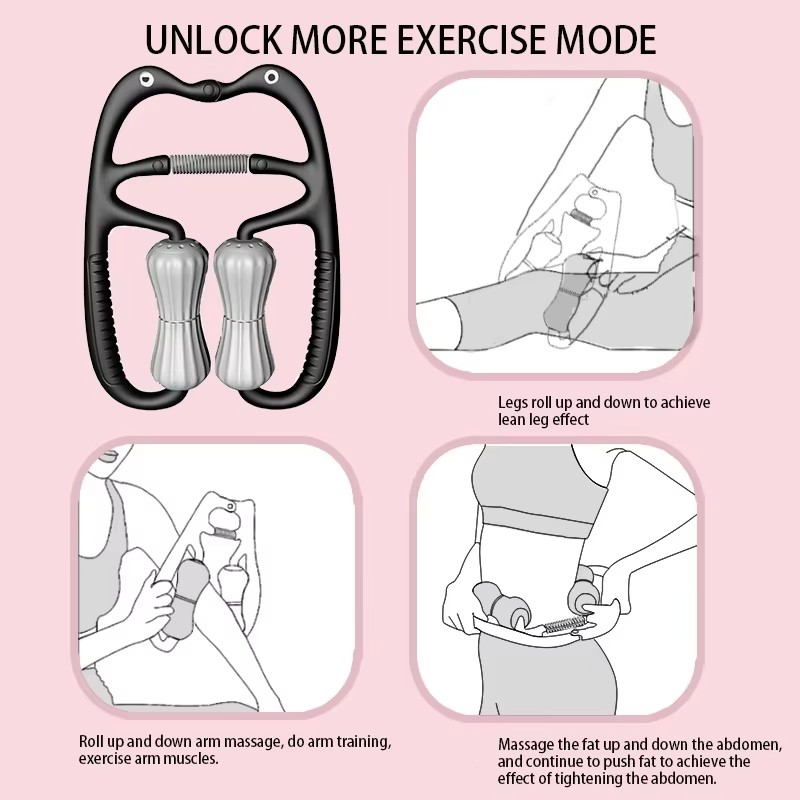 UNLOCK MORE EXERCISE MODE

Legs roll up and down to achieve lean leg effect

Roll up and down arm massage, do arm training, exercise arm muscles.

Massage the fat up and down the abdomen, and continue to push fat to achieve the effect of tightening the abdomen.