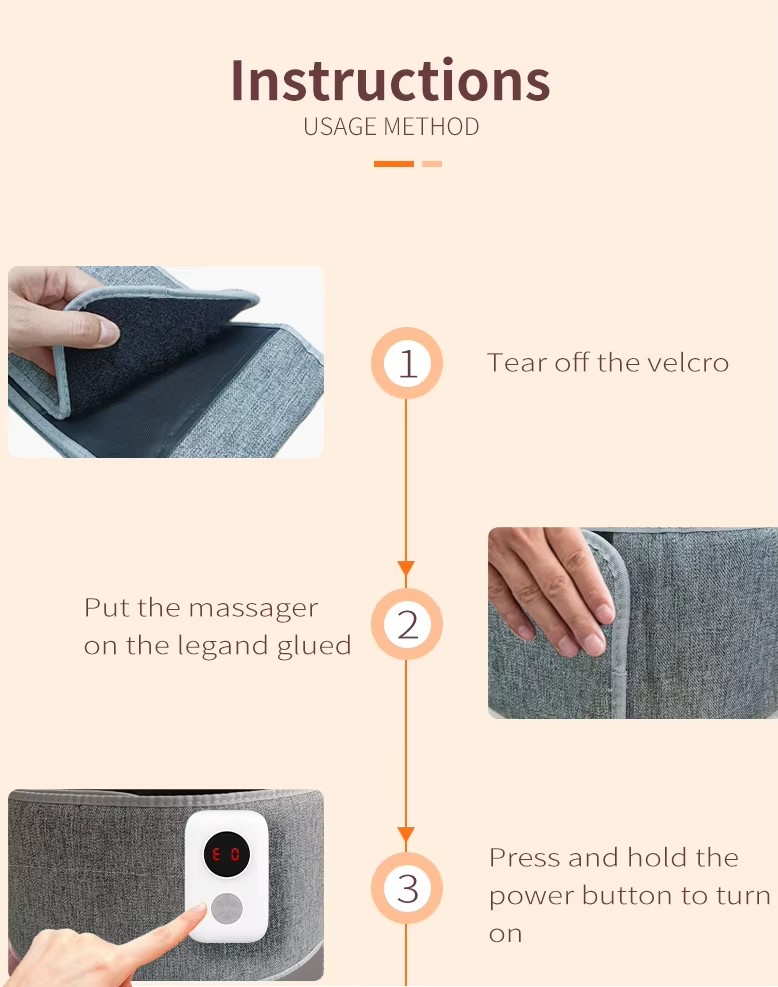 Instructions
USAGE METHOD

1 Tear off the velcro

2 Put the massager on the legand glued

E 0

3 Press and hold the power button to turn on