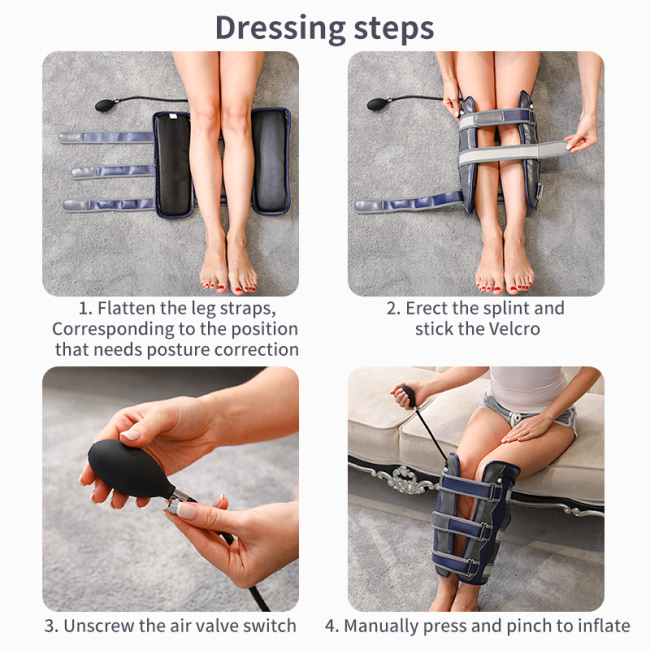 Dressing steps

1. Flatten the leg straps, Corresponding to the position that needs posture correction

2. Erect the splint and stick the Velcro

3. Unscrew the air valve switch

4. Manually press and pinch to inflate