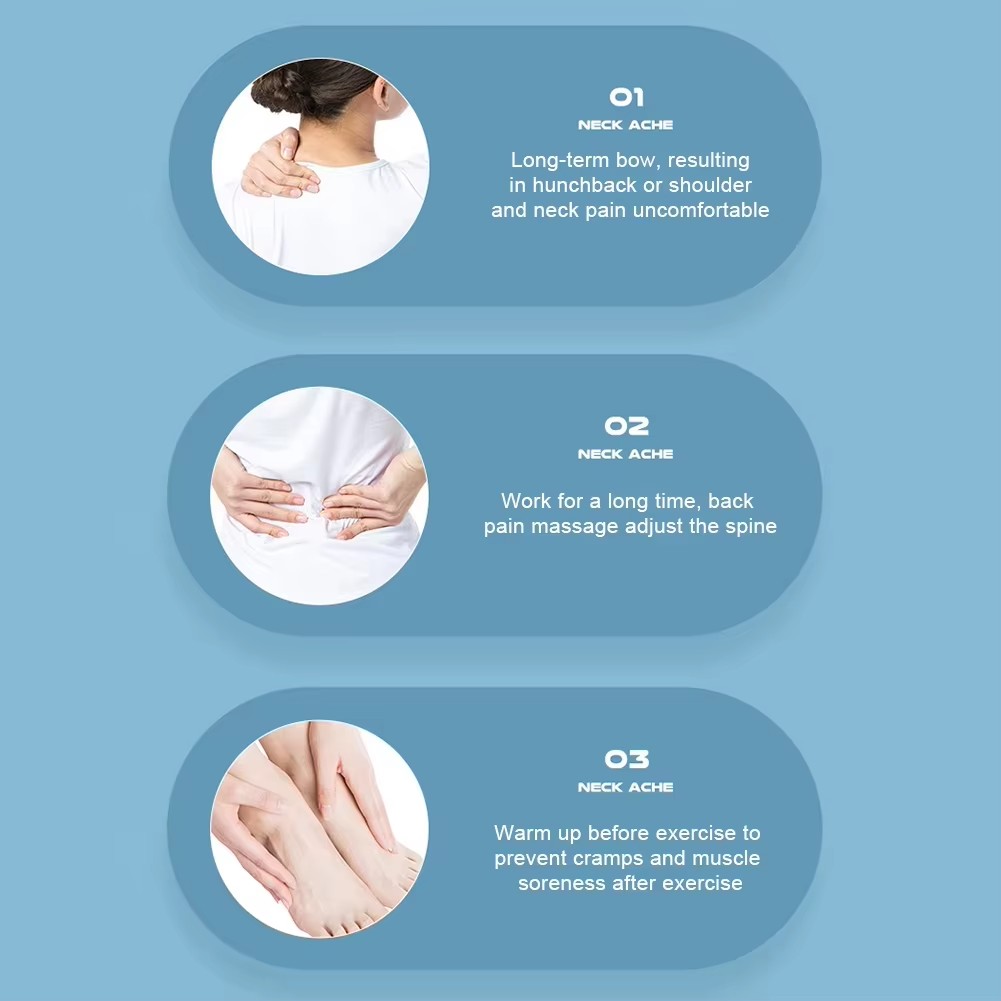 01
NECK ACHE
Long-term bow, resulting in hunchback or shoulder and neck pain uncomfortable

02
NECK ACHE
Work for a long time, back pain massage adjust the spine

03
NECK ACHE
Warm up before exercise to prevent cramps and muscle soreness after exercise