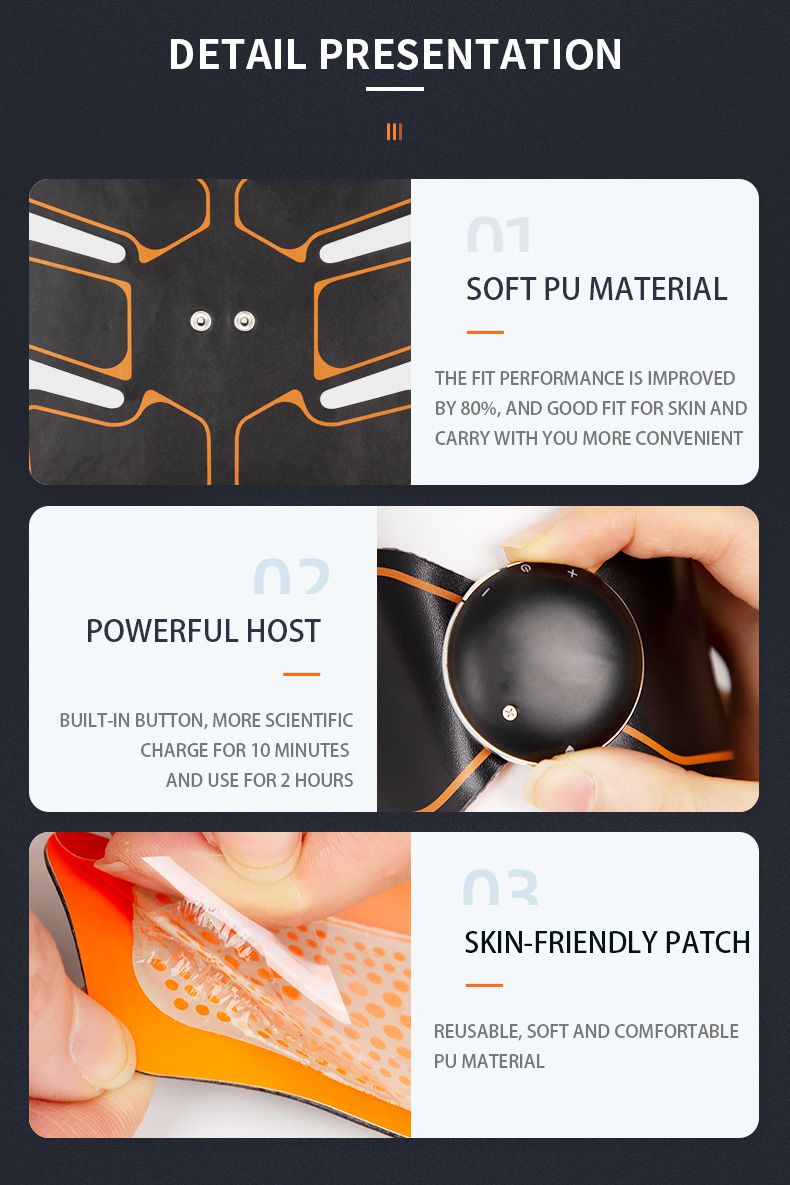 DETAIL PRESENTATION

01

SOFT PU MATERIAL

THE FIT PERFORMANCE IS IMPROVED BY 80%, AND GOOD FIT FOR SKIN AND CARRY WITH YOU MORE CONVENIENT

02

POWERFUL HOST

BUILT-IN BUTTON, MORE SCIENTIFIC CHARGE FOR 10 MINUTES AND USE FOR 2 HOURS

03

SKIN-FRIENDLY PATCH

REUSABLE, SOFT AND COMFORTABLE PU MATERIAL