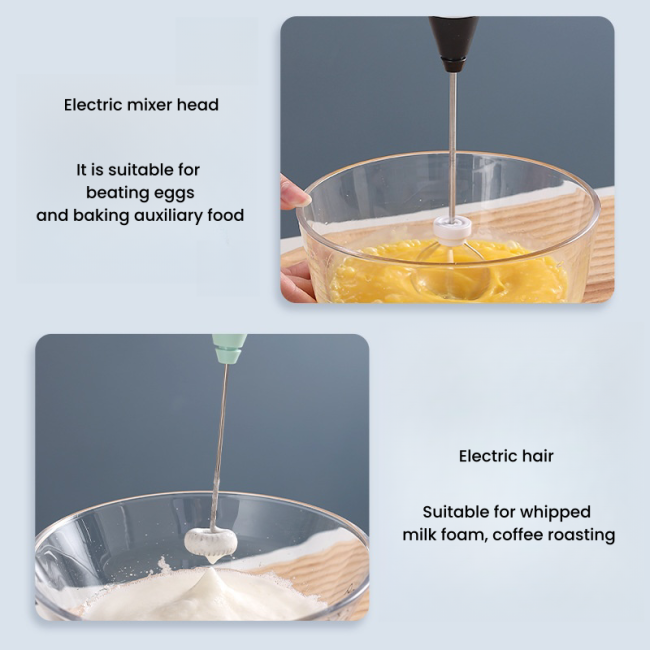 Electric mixer head

It is suitable for beating eggs and baking auxiliary food

Electric hair

Suitable for whipped milk foam, coffee roasting