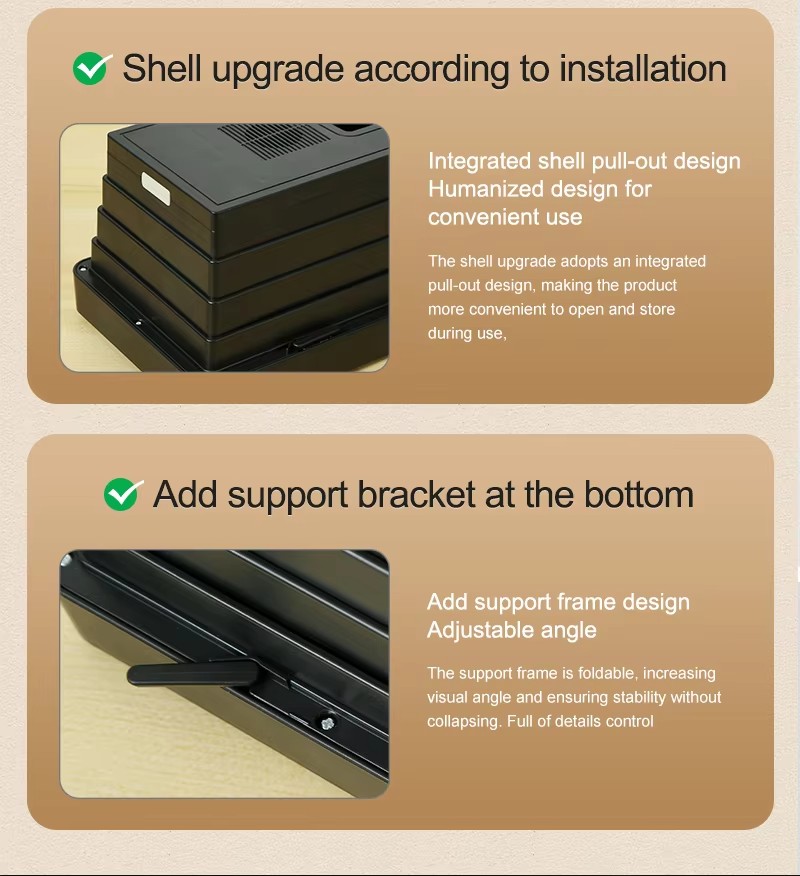 Shell upgrade according to installation

Integrated shell pull-out design
Humanized design for convenient use

The shell upgrade adopts an integrated pull-out design, making the product more convenient to open and store during use,

Add support bracket at the bottom

Add support frame design
Adjustable angle

The support frame is foldable, increasing visual angle and ensuring stability without collapsing. Full of details control