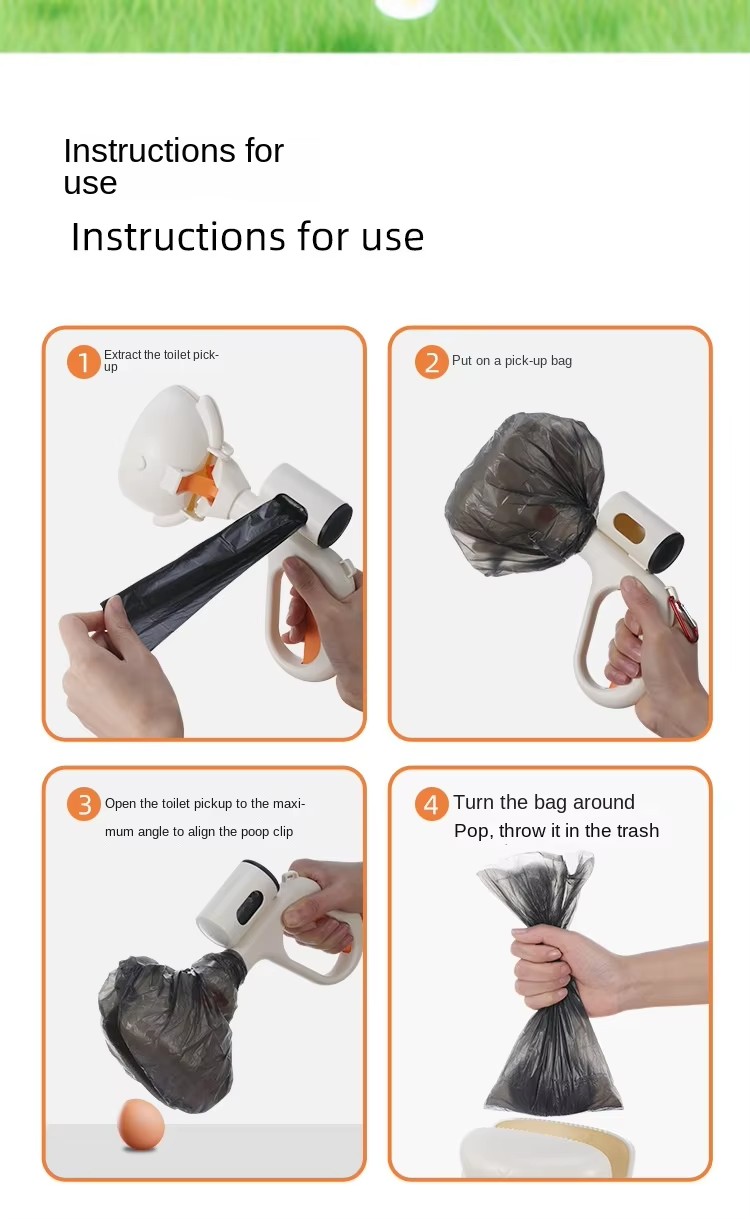 Instructions for use

Instructions for use

1 Extract the toilet pick-up

2 Put on a pick-up bag

3 Open the toilet pickup to the maximum angle to align the poop clip

4 Turn the bag around
Pop, throw it in the trash