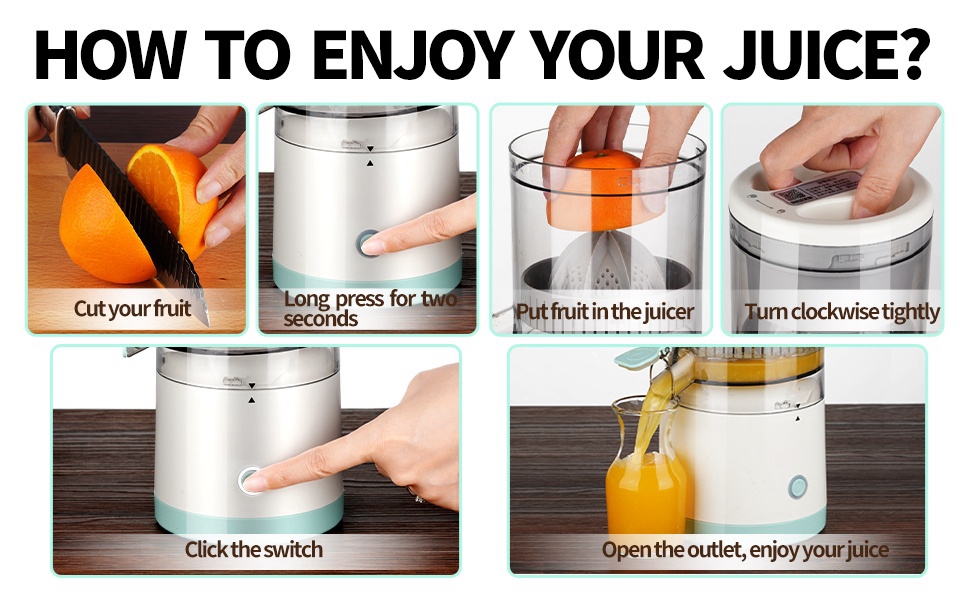 HOW TO ENJOY YOUR JUICE?

Cut your fruit

Long press for two seconds

Put fruit in the juicer

Turn clockwise tightly

Click the switch

Open the outlet, enjoy your juice