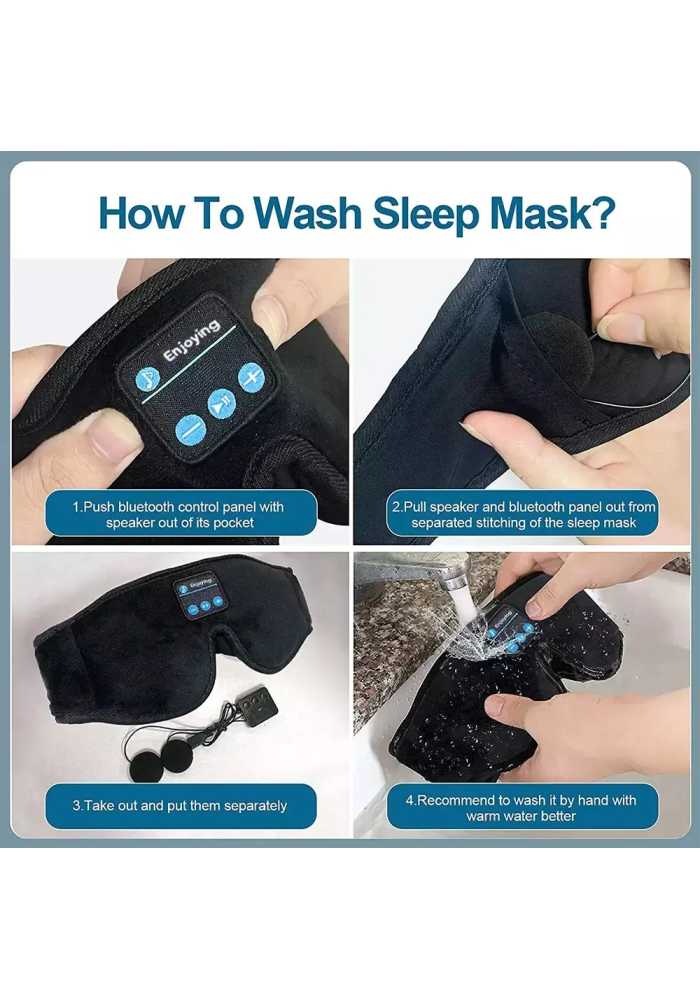 How To Wash Sleep Mask?

Enjoying

1.Push bluetooth control panel with speaker out of its pocket

2.Pull speaker and bluetooth panel out from separated stitching of the sleep mask

Enjoying

3.Take out and put them separately

Enjoying

4.Recommend to wash it by hand with warm water better