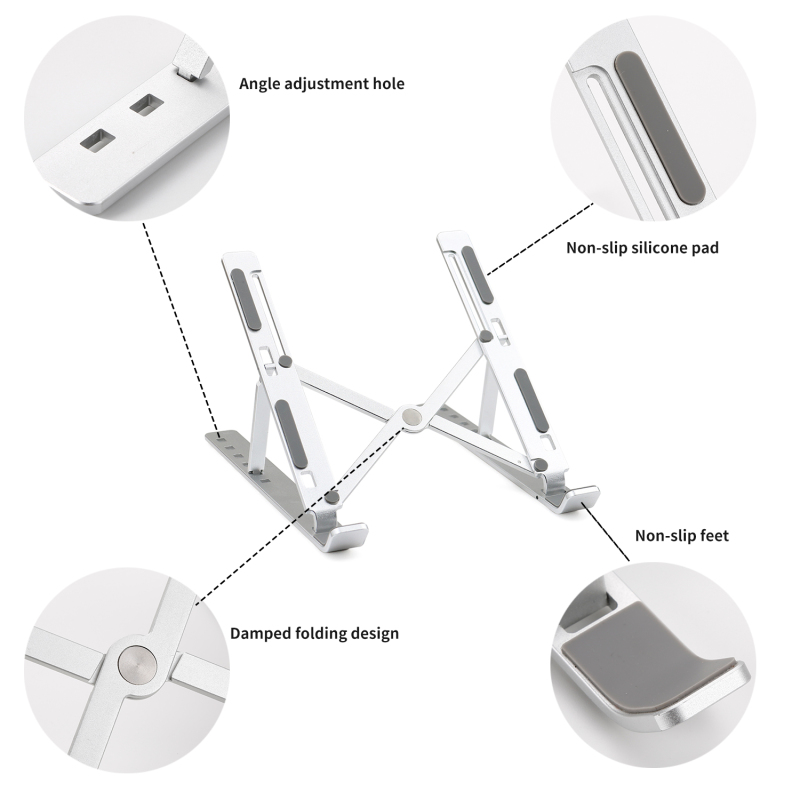 Angle adjustment hole

Non-slip silicone pad

Non-slip feet

Damped folding design