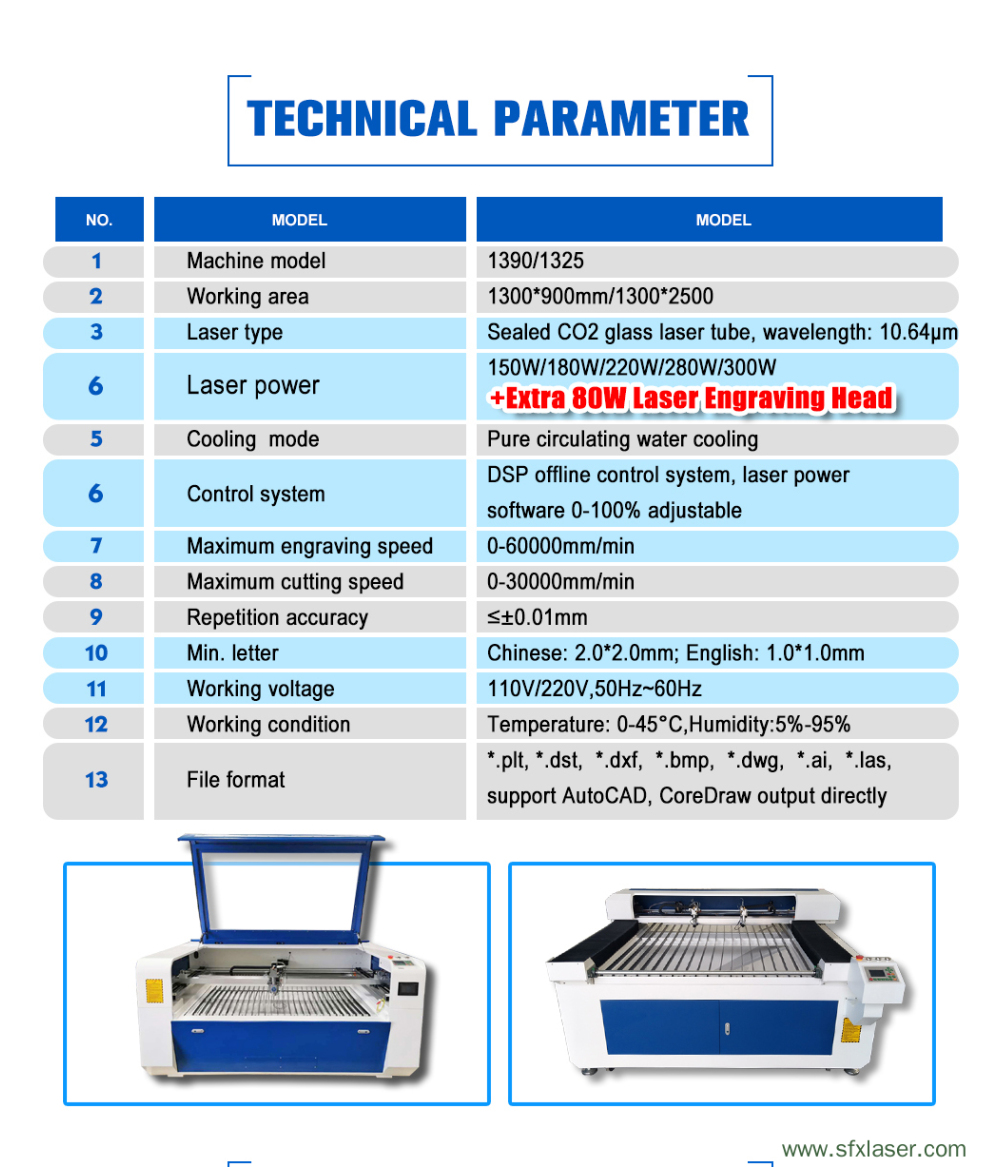 TECHNICAL PARAMETER

| NO. | MODEL | MODEL |
|---|---|---|
| 1 | Machine model | 1390/1325 |
| 2 | Working area | 1300*900mm/1300*2500 |
| 3 | Laser type | Sealed CO2 glass laser tube, wavelength: 10.64μm |
| 6 | Laser power | 150W/180W/220W/280W/300W +Extra 80W Laser Engraving Head |
| 5 | Cooling mode | Pure circulating water cooling |
| 6 | Control system | DSP offline control system, laser power software 0-100% adjustable |
| 7 | Maximum engraving speed | 0-60000mm/min |
| 8 | Maximum cutting speed | 0-30000mm/min |
| 9 | Repetition accuracy | ≤±0.01mm |
| 10 | Min. letter | Chinese: 2.0*2.0mm; English: 1.0*1.0mm |
| 11 | Working voltage | 110V/220V,50Hz~60Hz |
| 12 | Working condition | Temperature: 0-45°C,Humidity:5%-95% |
| 13 | File format | *.plt, *.dst, *.dxf, *.bmp, *.dwg, *.ai, *.las, support AutoCAD, CoreDraw output directly |

www.sfxlaser.com