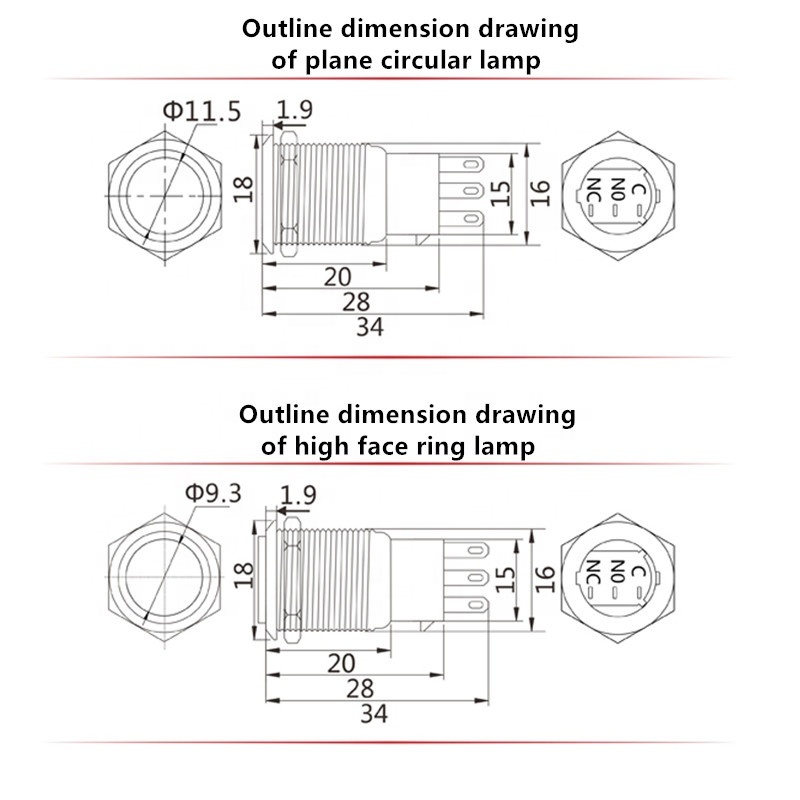 Outline dimension drawing of plane circular lamp

Φ11.5
1.9
18
15
16
NC
NO
C
20
28
34

Outline dimension drawing of high face ring lamp

Φ9.3
1.9
18
15
16
NC
NO
C
20
28
34