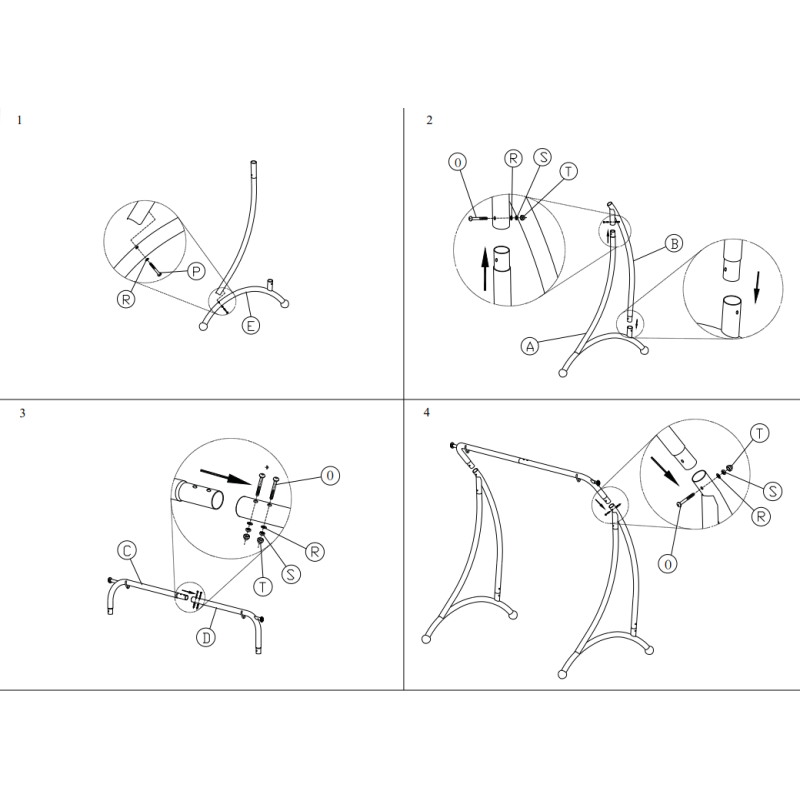 1

P
R
E

2

O
R
S
T
B
A

3

O
R
S
T
C
D

4

T
S
R
O