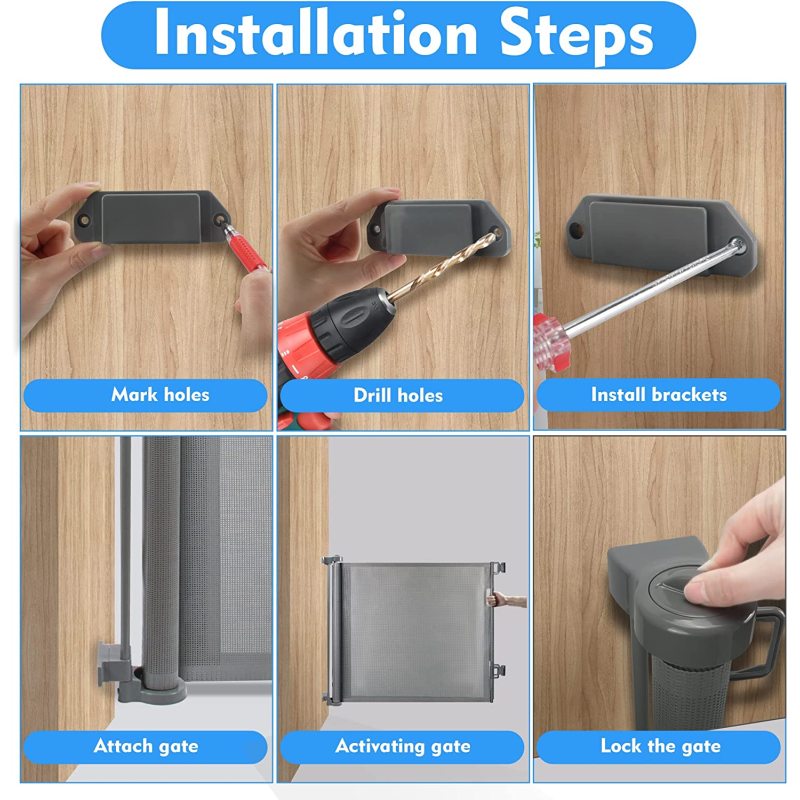 Installation Steps

Mark holes

Drill holes

Install brackets

Attach gate

Activating gate

Lock the gate